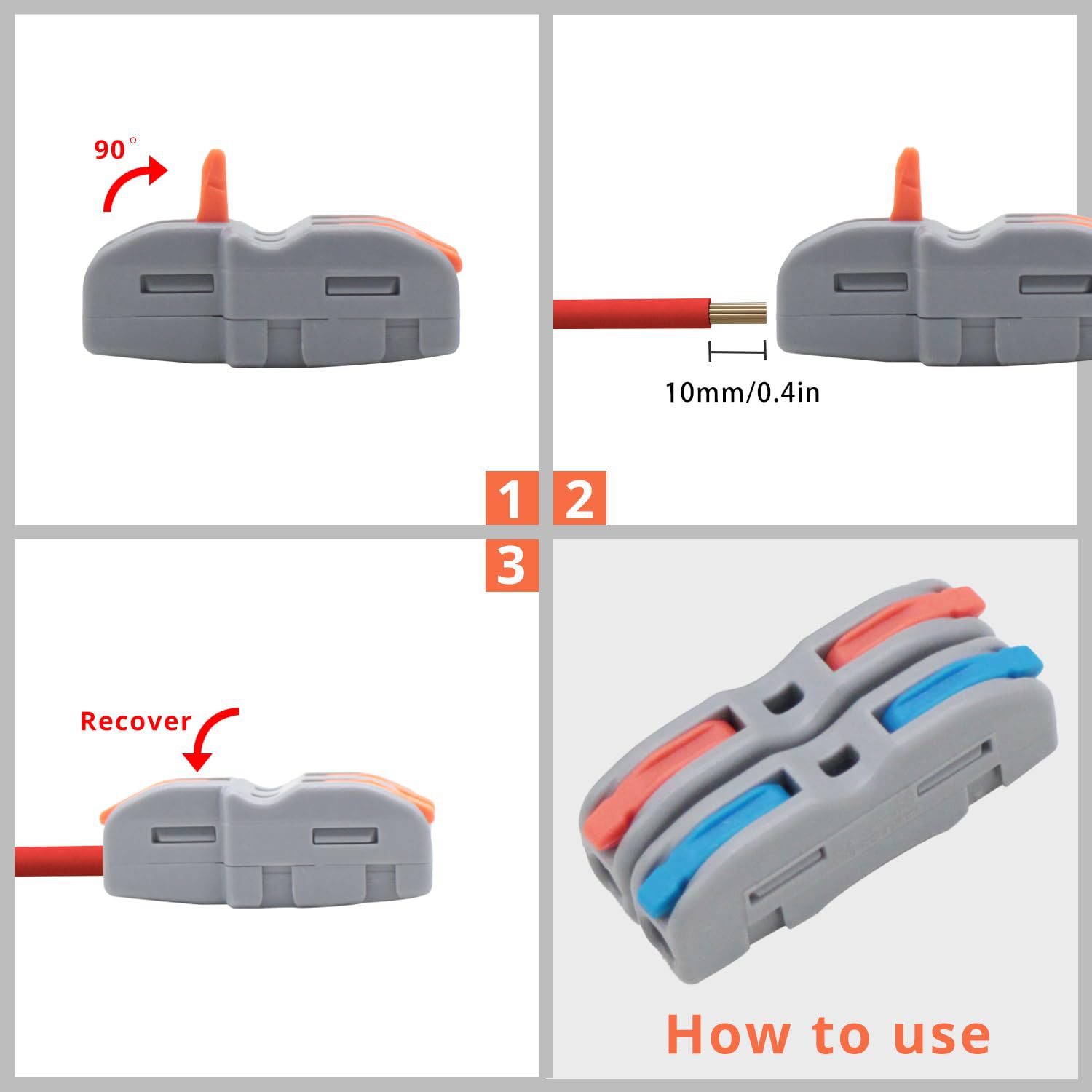 90°

10mm/0.4in

1

2

3

Recover

How to use