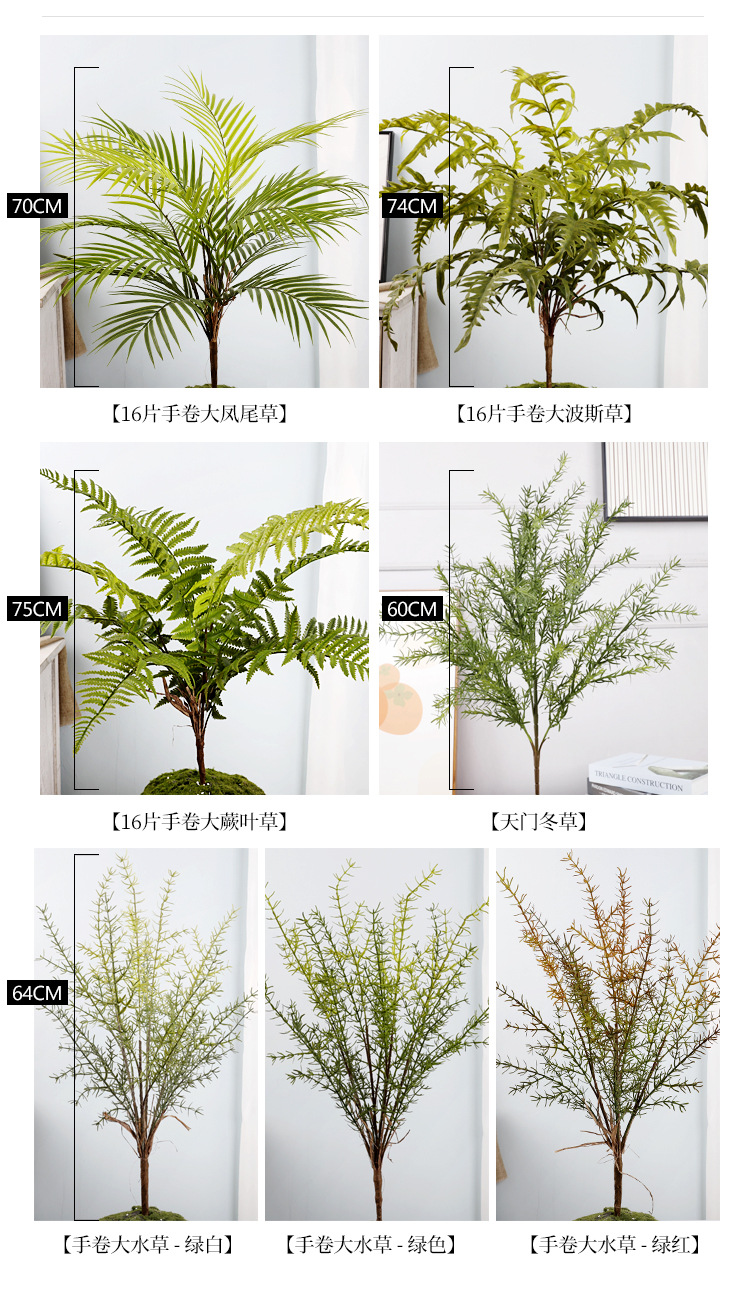 70CM

【16片手卷大凤尾草】

74CM

【16片手卷大波斯草】

75CM

【16片手卷大蕨叶草】

60CM

TRIANGLE CONSTRUCTION

【天门冬草】

64CM

【手卷大水草 - 绿白】

【手卷大水草 - 绿色】

【手卷大水草 - 绿红】