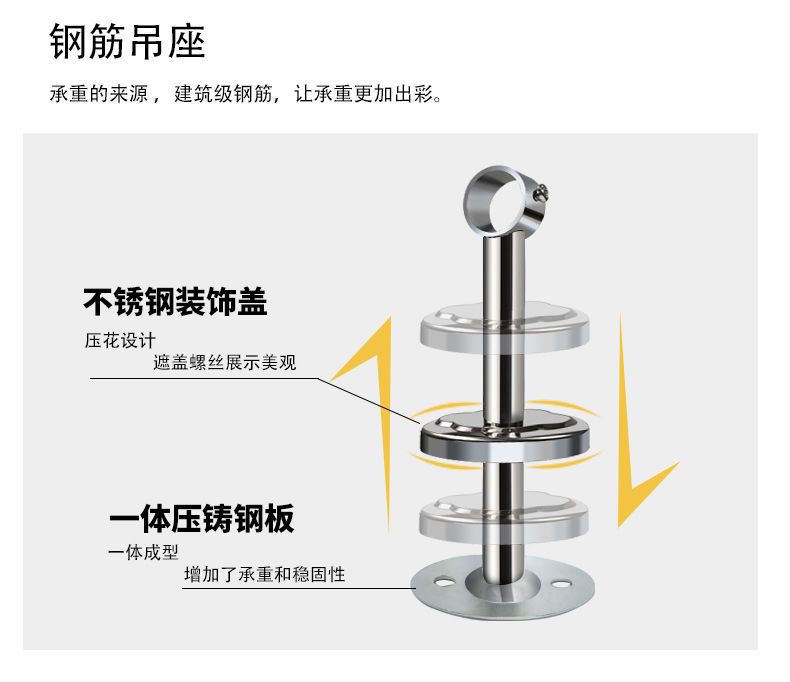 钢筋吊座

承重的来源，建筑级钢筋，让承重更加出彩。

不锈钢装饰盖

压花设计
遮盖螺丝展示美观

一体压铸钢板

一体成型
增加了承重和稳固性