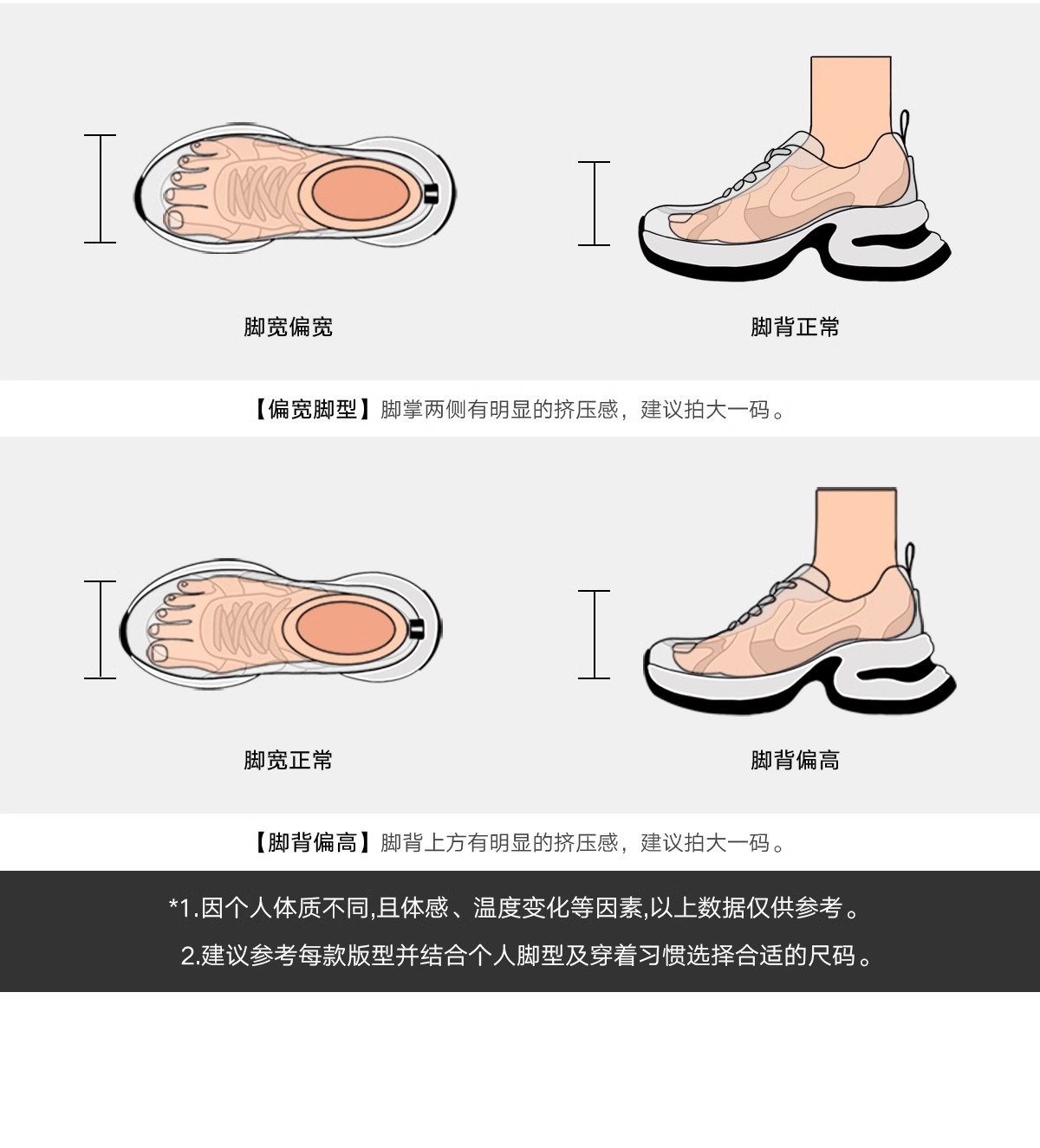 脚宽偏宽

脚背正常

【偏宽脚型】脚掌两侧有明显的挤压感，建议拍大一码。

脚宽正常

脚背偏高

【脚背偏高】脚背上方有明显的挤压感，建议拍大一码。

*1.因个人体质不同,且体感、温度变化等因素,以上数据仅供参考。

2.建议参考每款版型并结合个人脚型及穿着习惯选择合适的尺码。