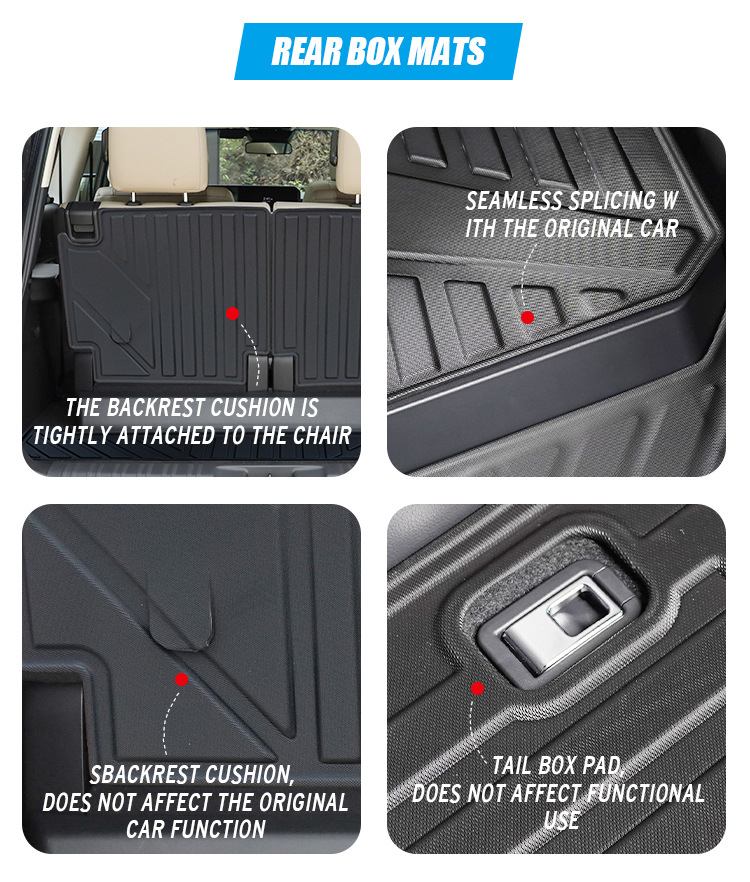 REAR BOX MATS

THE BACKREST CUSHION IS TIGHTLY ATTACHED TO THE CHAIR

SEAMLESS SPLICING W ITH THE ORIGINAL CAR

SBACKREST CUSHION, DOES NOT AFFECT THE ORIGINAL CAR FUNCTION

TAIL BOX PAD, DOES NOT AFFECT FUNCTIONAL USE