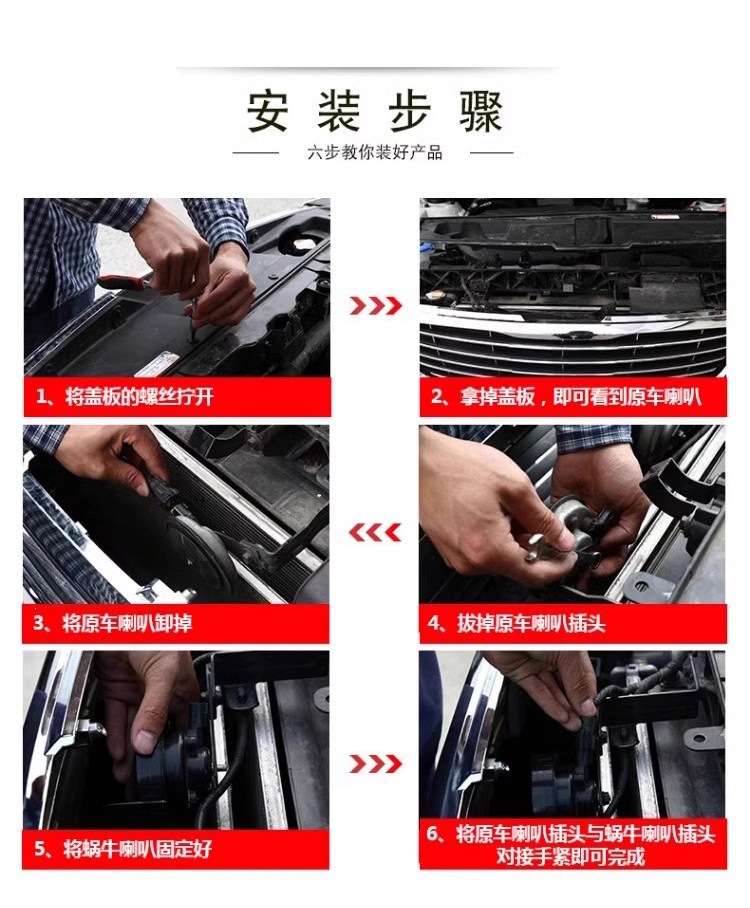 安装步骤

六步教你装好产品

1、将盖板的螺丝拧开

2、拿掉盖板，即可看到原车喇叭

3、将原车喇叭卸掉

4、拔掉原车喇叭插头

5、将蜗牛喇叭固定好

6、将原车喇叭插头与蜗牛喇叭插头对接手紧即可完成