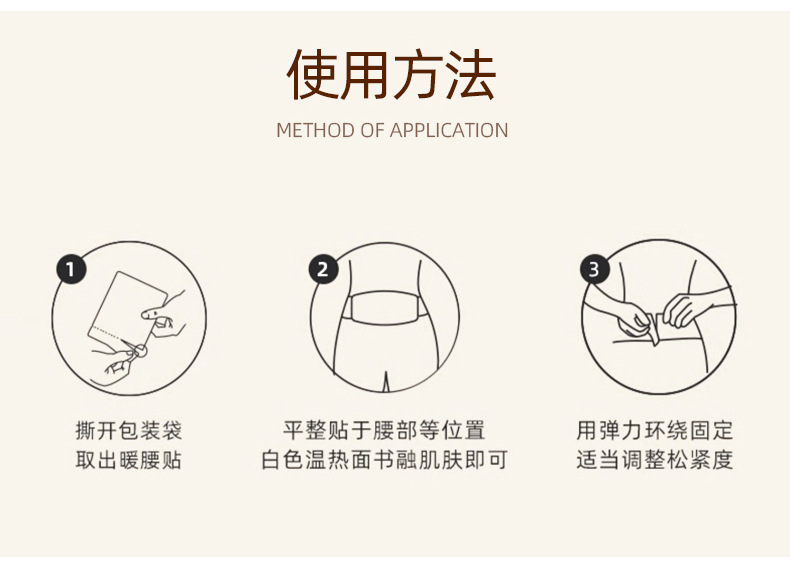 使用方法

METHOD OF APPLICATION

1

撕开包装袋
取出暖腰贴

2

平整贴于腰部等位置
白色温热面书融肌肤即可

3

用弹力环绕固定
适当调整松紧度