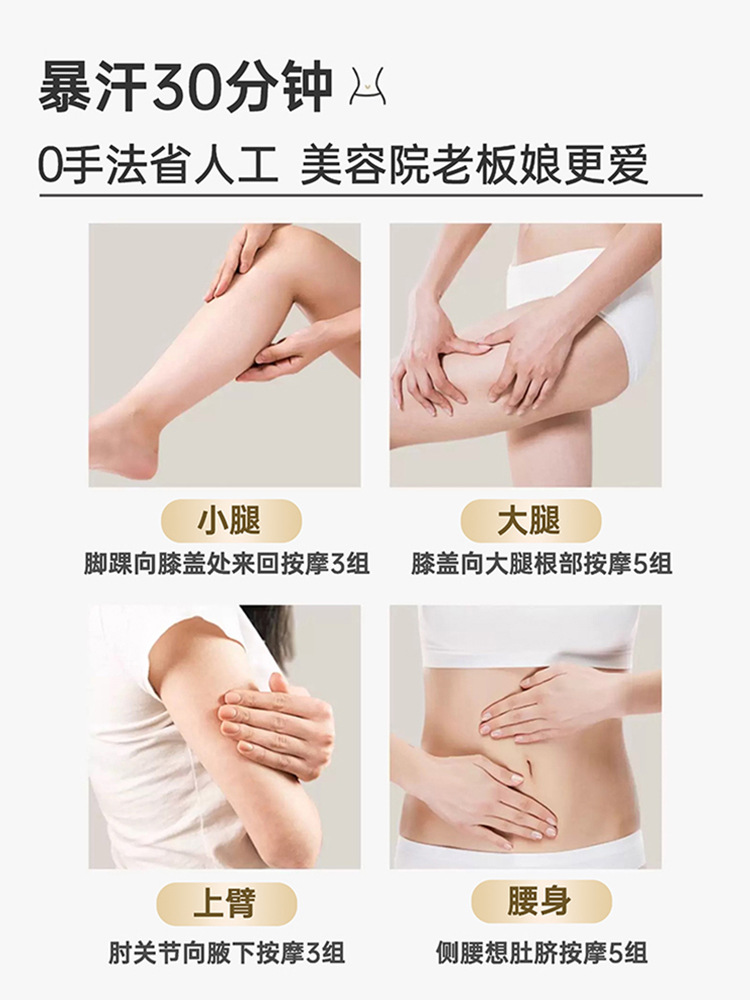 暴汗30分钟

0手法省人工 美容院老板娘更爱

小腿
脚踝向膝盖处来回按摩3组

大腿
膝盖向大腿根部按摩5组

上臂
肘关节向腋下按摩3组

腰身
侧腰想肚脐按摩5组