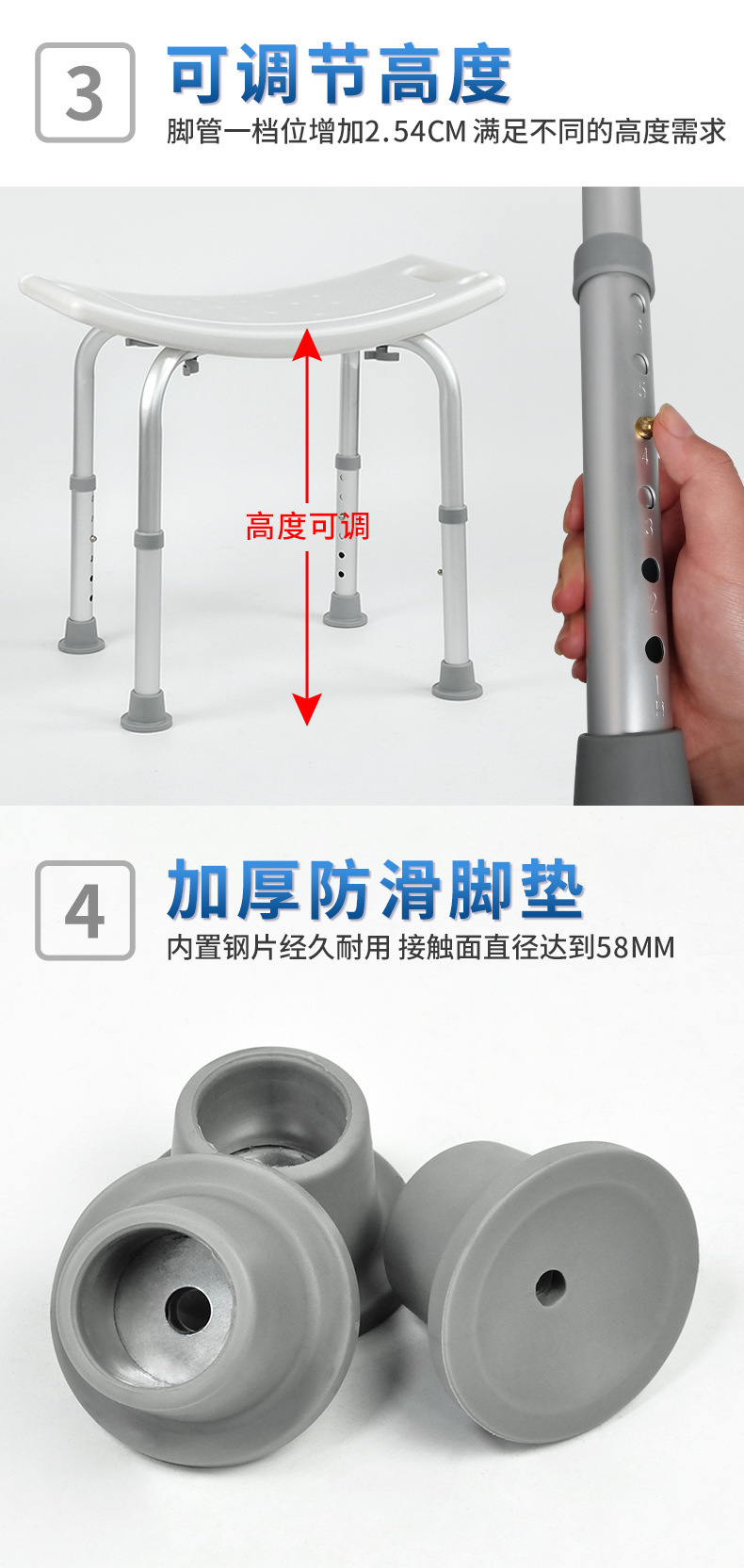 3

可调节高度

脚管一档位增加2.54CM 满足不同的高度需求

高度可调

6

5

4

3

2

1

4

加厚防滑脚垫

内置钢片经久耐用 接触面直径达到58MM