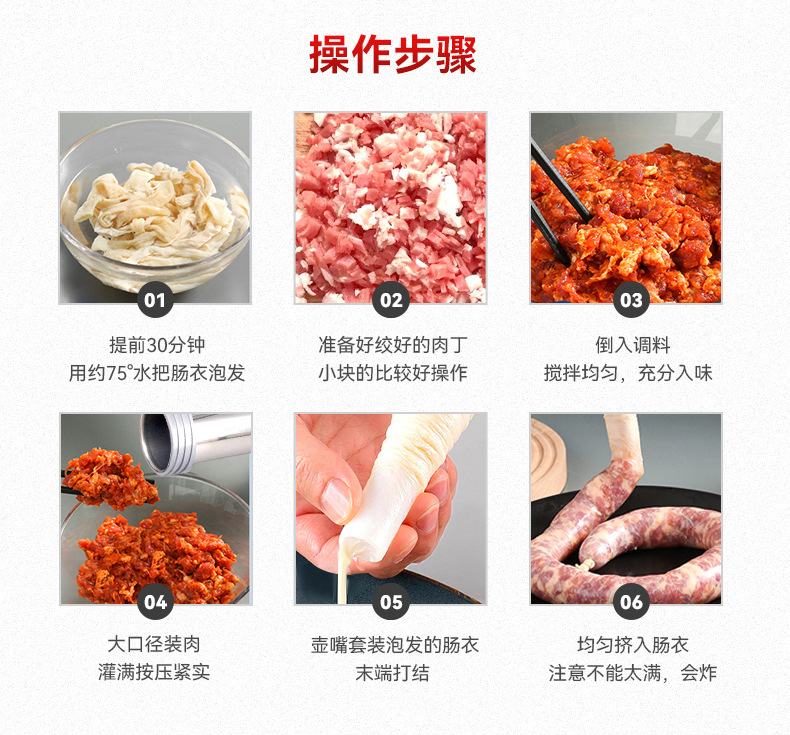 操作步骤

01
提前30分钟
用约75°水把肠衣泡发

02
准备好绞好的肉丁
小块的比较好操作

03
倒入调料
搅拌均匀，充分入味

04
大口径装肉
灌满按压紧实

05
壶嘴套装泡发的肠衣
末端打结

06
均匀挤入肠衣
注意不能太满，会炸