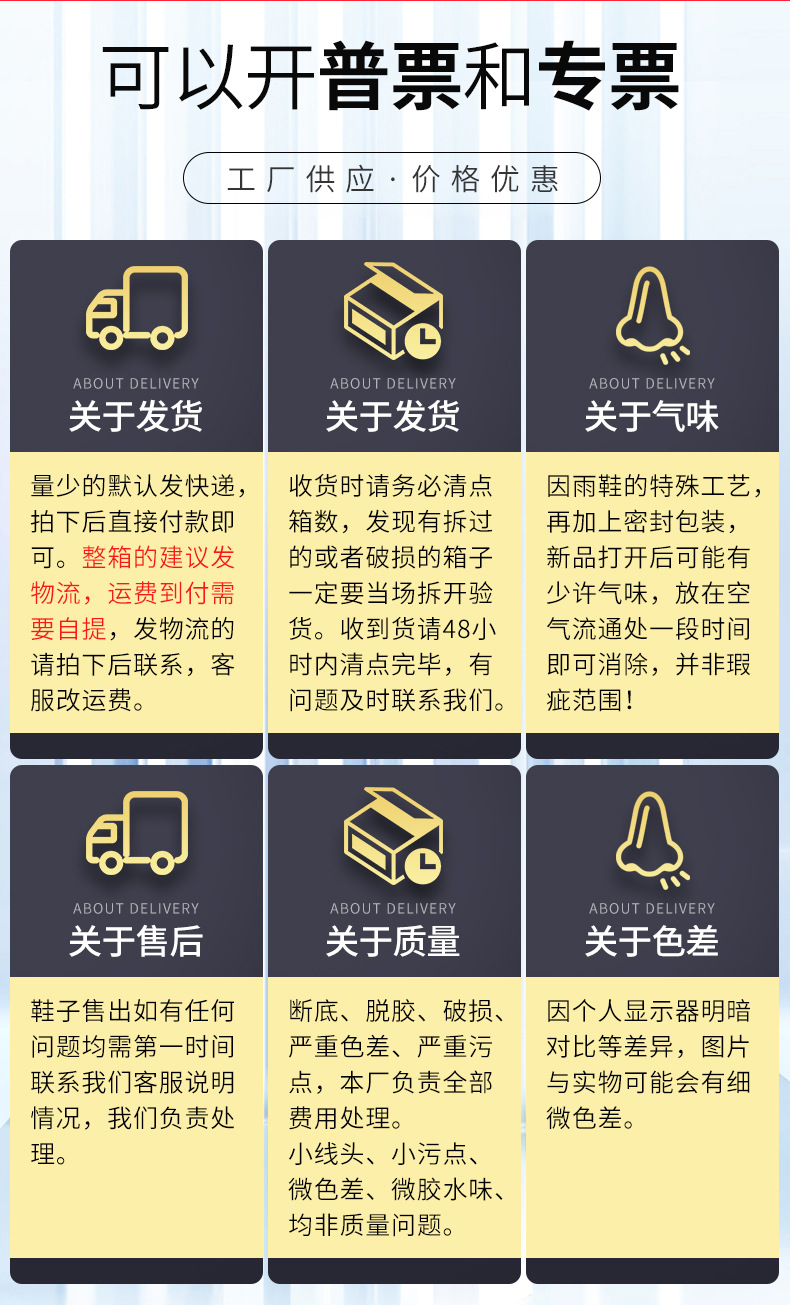 可以开普票和专票

工厂供应·价格优惠

ABOUT DELIVERY
关于发货

量少的默认发快递，拍下后直接付款即可。整箱的建议发物流，运费到付需要自提，发物流的请拍下后联系，客服改运费。

ABOUT DELIVERY
关于发货

收货时请务必清点箱数，发现有拆过的或者破损的箱子一定要当场拆开验货。收到货请48小时内清点完毕，有问题及时联系我们。

ABOUT DELIVERY
关于气味

因雨鞋的特殊工艺，再加上密封包装，新品打开后可能有少许气味，放在空气流通处一段时间即可消除，并非瑕疵范围！

ABOUT DELIVERY
关于售后

鞋子售出如有任何问题均需第一时间联系我们客服说明情况，我们负责处理。

ABOUT DELIVERY
关于质量

断底、脱胶、破损、严重色差、严重污点，本厂负责全部费用处理。
小线头、小污点、微色差、微胶水味、均非质量问题。

ABOUT DELIVERY
关于色差

因个人显示器明暗对比等差异，图片与实物可能会有细微色差。