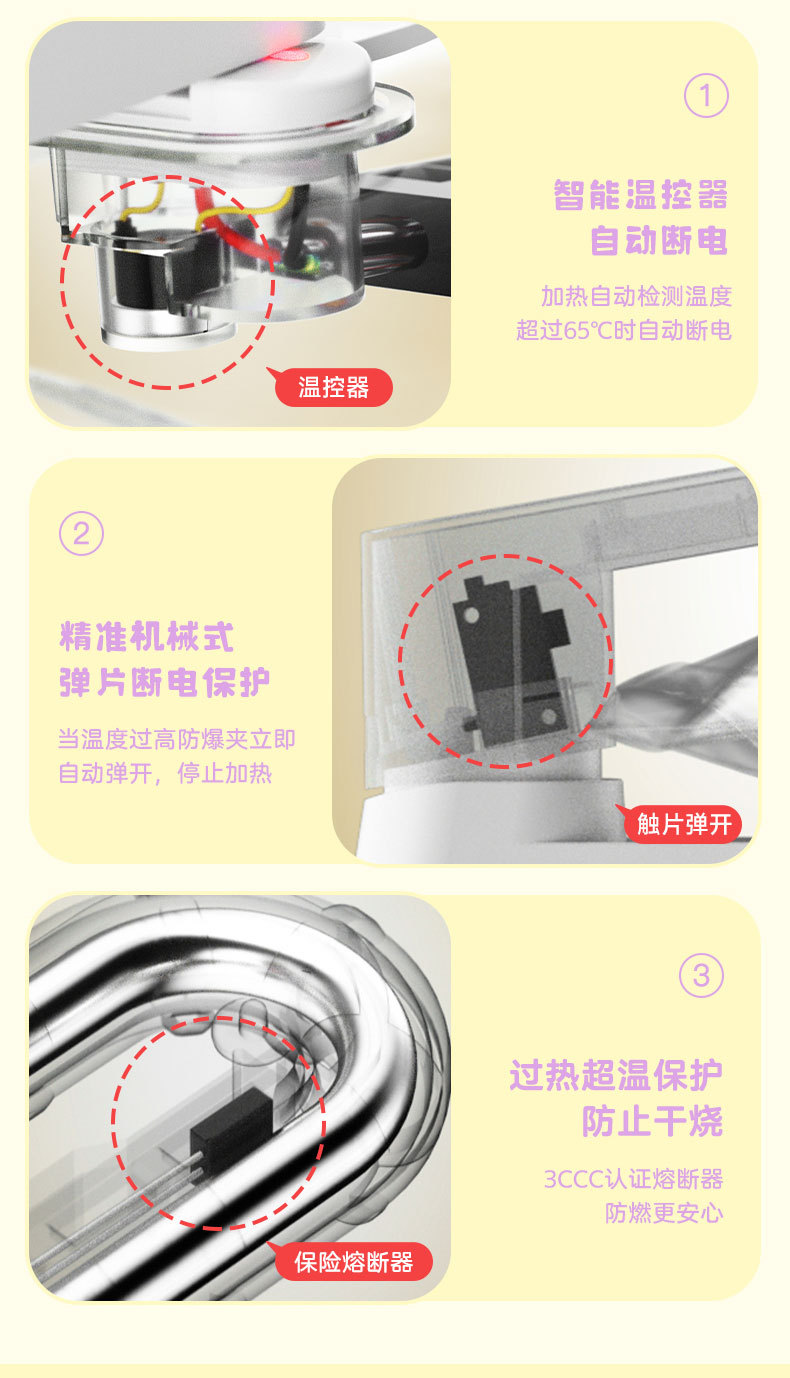 ①

智能温控器
自动断电

加热自动检测温度
超过65℃时自动断电

温控器

②

精准机械式
弹片断电保护

当温度过高防爆夹立即
自动弹开，停止加热

触片弹开

③

过热超温保护
防止干烧

3CCC认证熔断器
防燃更安心

保险熔断器