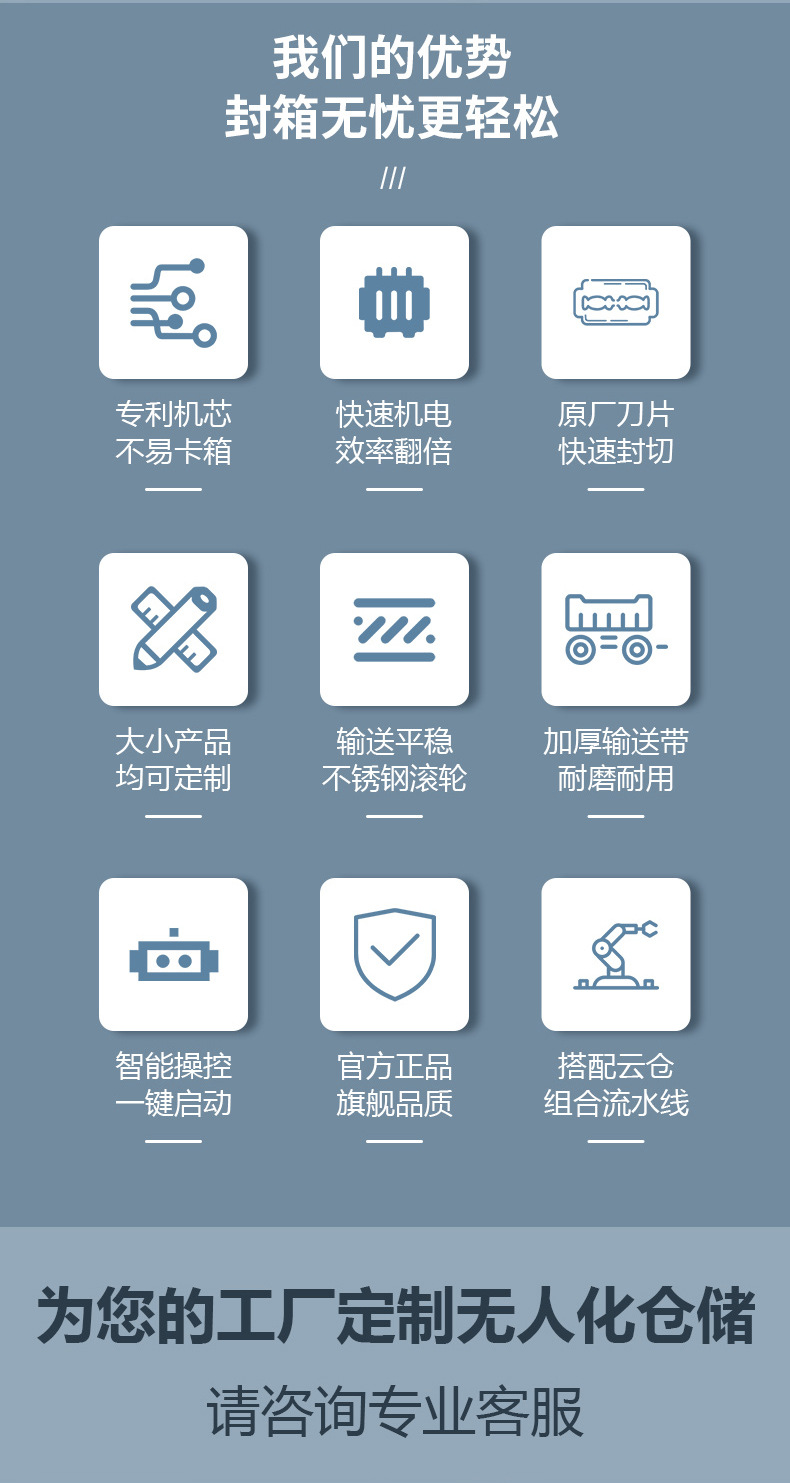 我们的优势
封箱无忧更轻松

///

专利机芯
不易卡箱

快速机电
效率翻倍

原厂刀片
快速封切

大小产品
均可定制

输送平稳
不锈钢滚轮

加厚输送带
耐磨耐用

智能操控
一键启动

官方正品
旗舰品质

搭配云仓
组合流水线

为您的工厂定制无人化仓储

请咨询专业客服