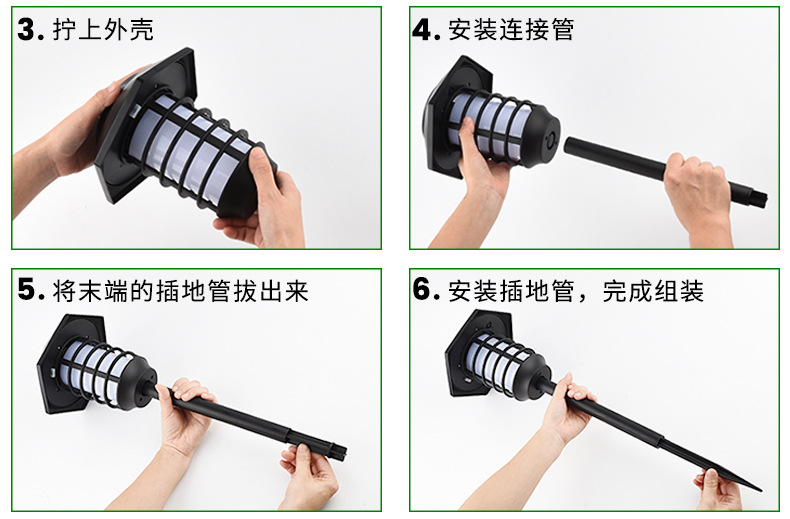 3. 拧上外壳

4. 安装连接管

5. 将末端的插地管拔出来

6. 安装插地管，完成组装