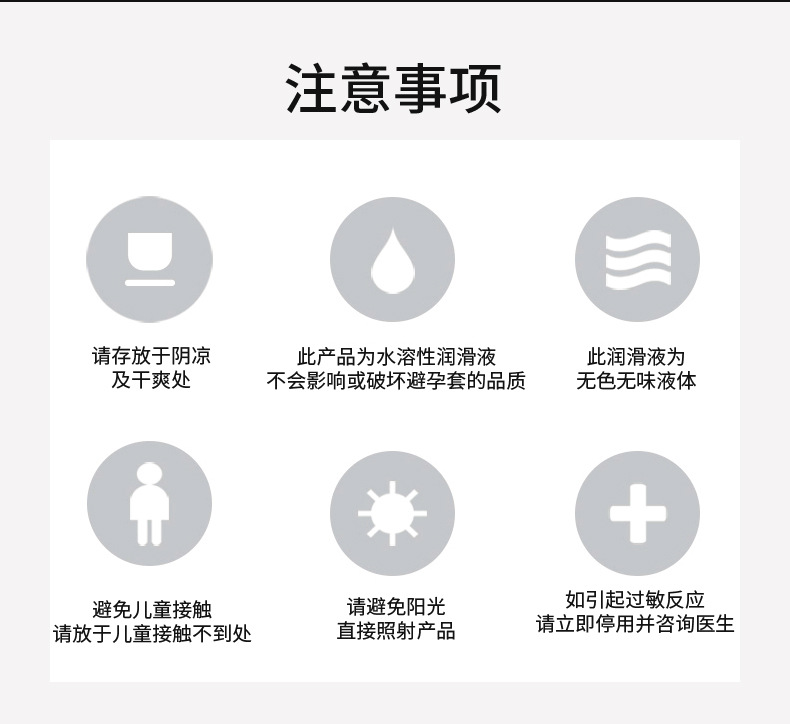 注意事项

请存放于阴凉
及干爽处

此产品为水溶性润滑液
不会影响或破坏避孕套的品质

此润滑液为
无色无味液体

避免儿童接触
请放于儿童接触不到处

请避免阳光
直接照射产品

如引起过敏反应
请立即停用并咨询医生