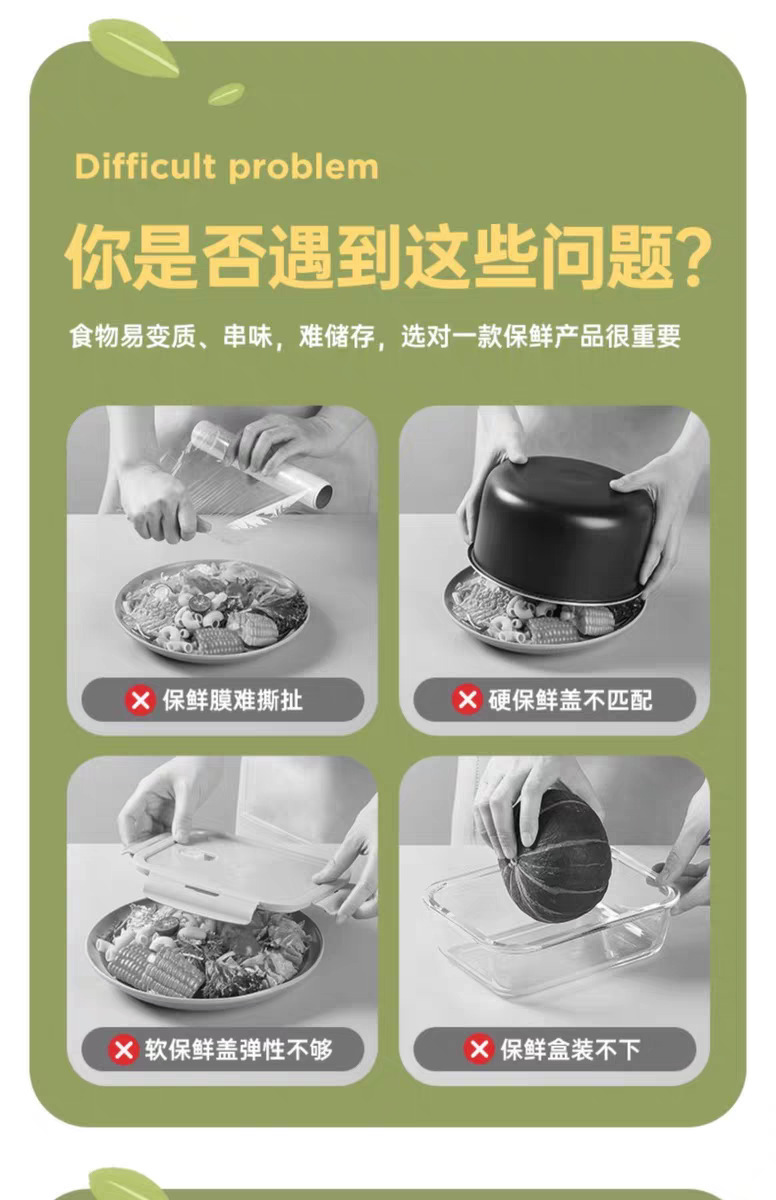 Difficult problem

你是否遇到这些问题?

食物易变质、串味，难储存，选对一款保鲜产品很重要

保鲜膜难撕扯

硬保鲜盖不匹配

软保鲜盖弹性不够

保鲜盒装不下