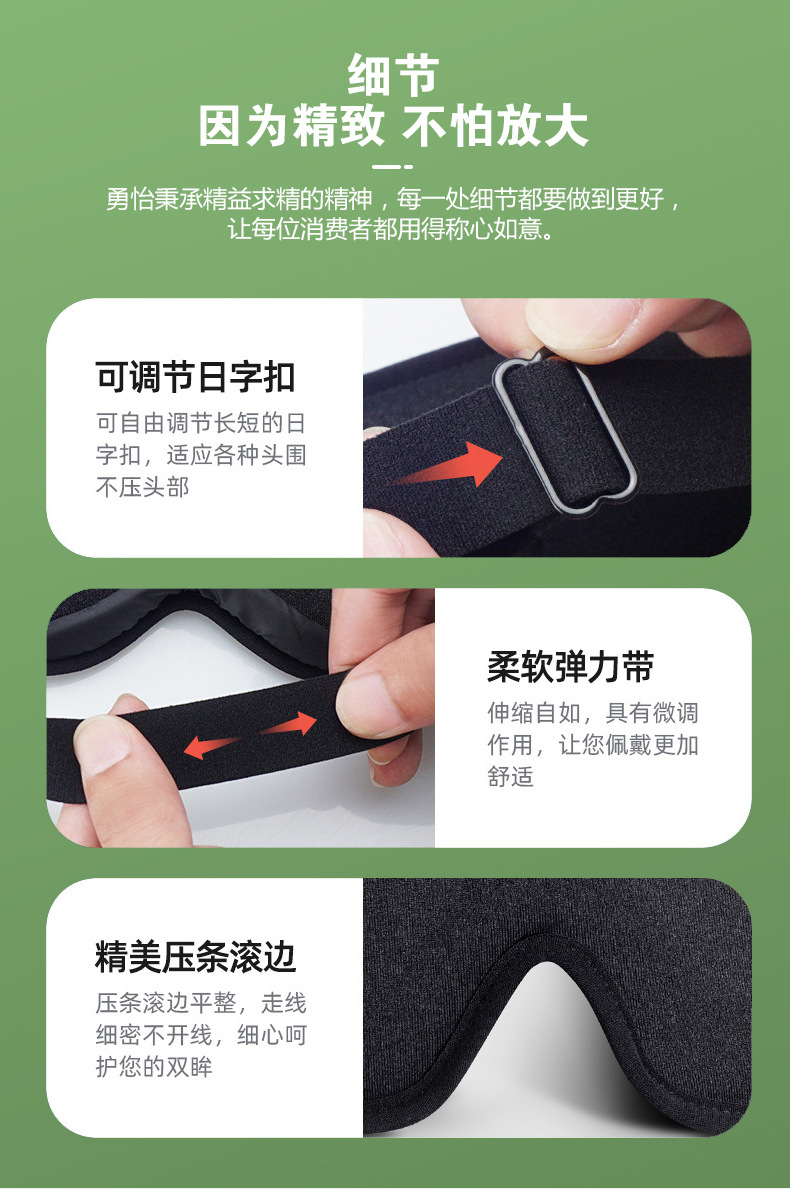 细节
因为精致 不怕放大

勇怡秉承精益求精的精神，每一处细节都要做到更好，让每位消费者都用得称心如意。

可调节日字扣
可自由调节长短的日字扣，适应各种头围不压头部

柔软弹力带
伸缩自如，具有微调作用，让您佩戴更加舒适

精美压条滚边
压条滚边平整，走线细密不开线，细心呵护您的双眸