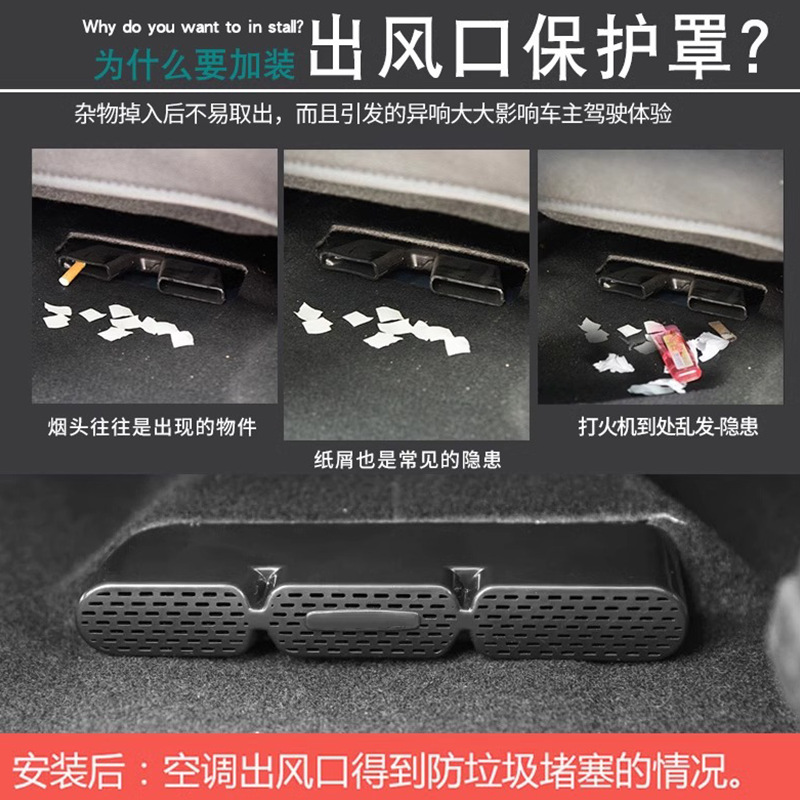 Why do you want to in stall?
为什么要加装 出风口保护罩？

杂物掉入后不易取出，而且引发的异响大大影响车主驾驶体验

烟头往往是出现的物件

纸屑也是常见的隐患

打火机到处乱发-隐患

安装后：空调出风口得到防垃圾堵塞的情况。