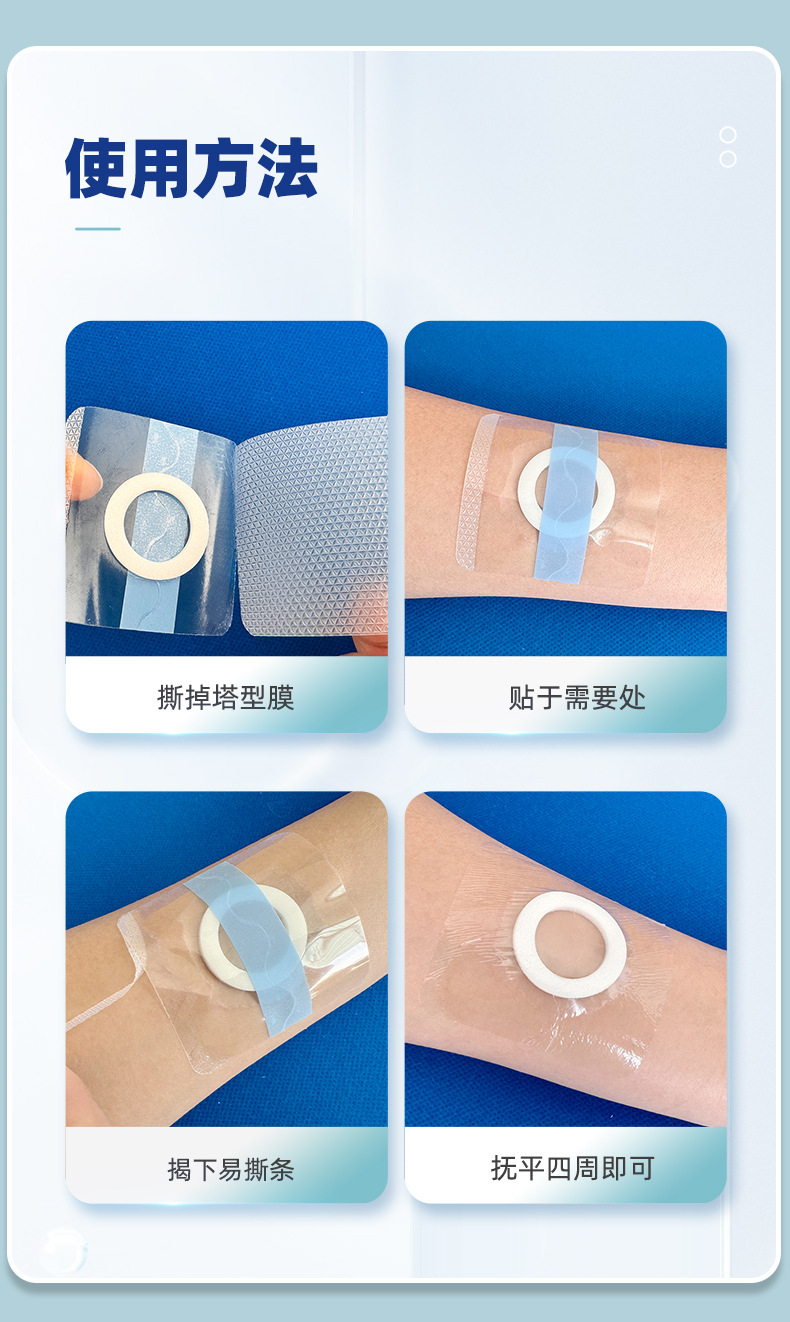 使用方法

撕掉塔型膜

贴于需要处

揭下易撕条

抚平四周即可