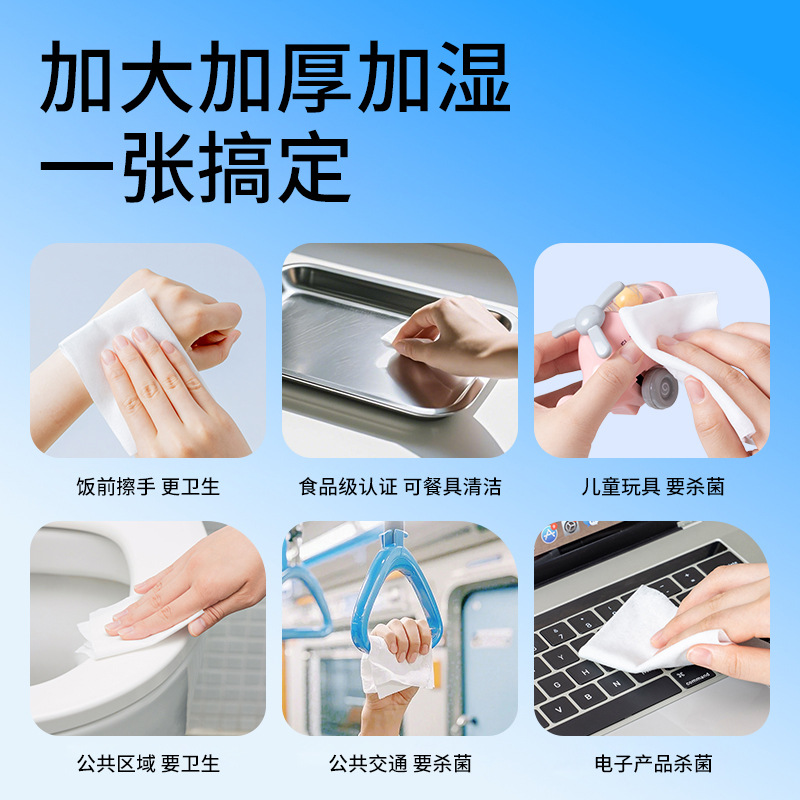 加大加厚加湿
一张搞定

饭前擦手 更卫生

食品级认证 可餐具清洁

儿童玩具 要杀菌

公共区域 要卫生

公共交通 要杀菌

电子产品杀菌