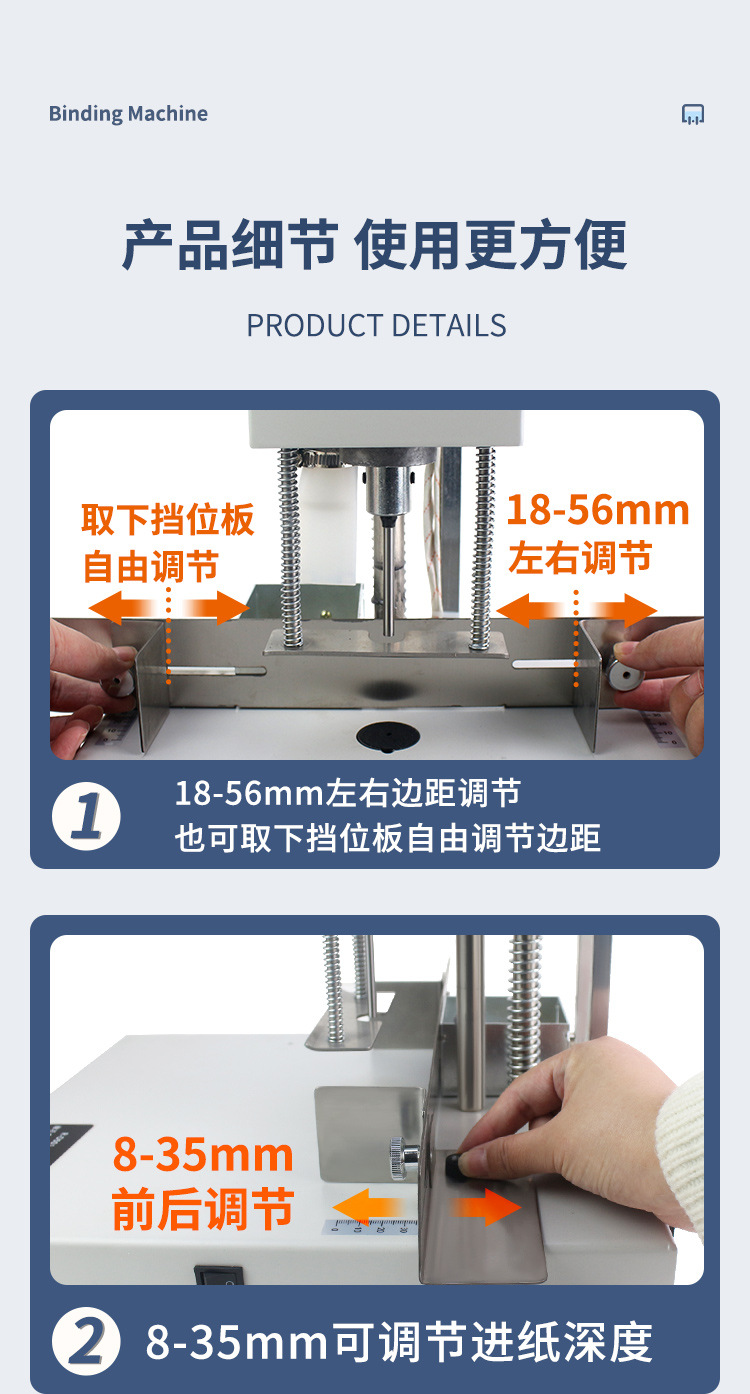 Binding Machine

产品细节 使用更方便

PRODUCT DETAILS

取下挡位板
自由调节

18-56mm
左右调节

1 18-56mm左右边距调节
也可取下挡位板自由调节边距

8-35mm
前后调节

2 8-35mm可调节进纸深度