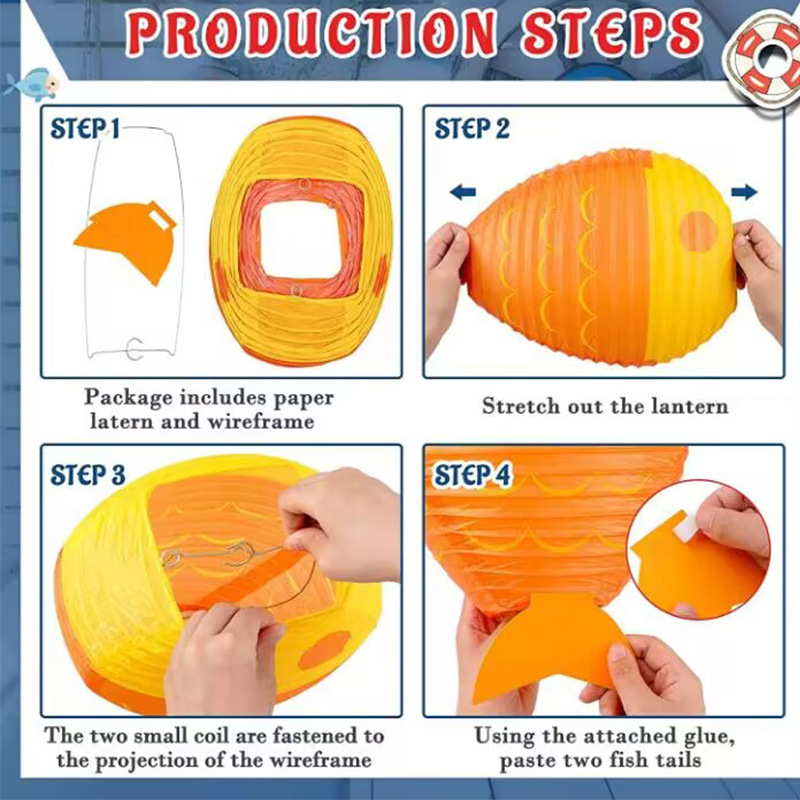 PRODUCTION STEPS

STEP 1

Package includes paper latern and wireframe

STEP 2

Stretch out the lantern

STEP 3

The two small coil are fastened to the projection of the wireframe

STEP 4

Using the attached glue, paste two fish tails