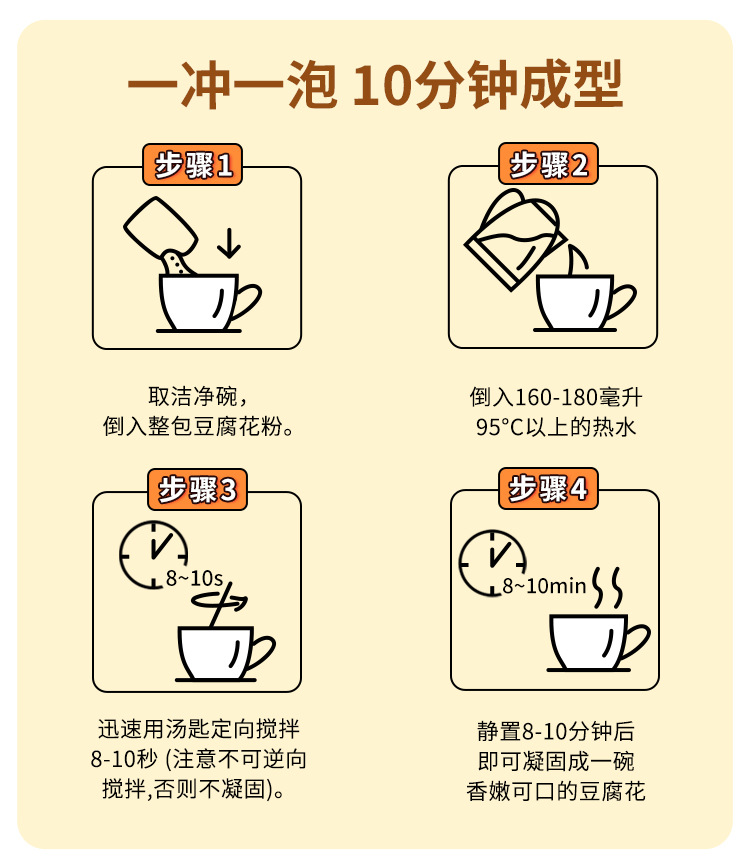 一冲一泡 10分钟成型

步骤1

取洁净碗，
倒入整包豆腐花粉。

步骤2

倒入160-180毫升
95°C以上的热水

步骤3

8~10s

迅速用汤匙定向搅拌
8-10秒 (注意不可逆向
搅拌,否则不凝固)。

步骤4

8~10min

静置8-10分钟后
即可凝固成一碗
香嫩可口的豆腐花