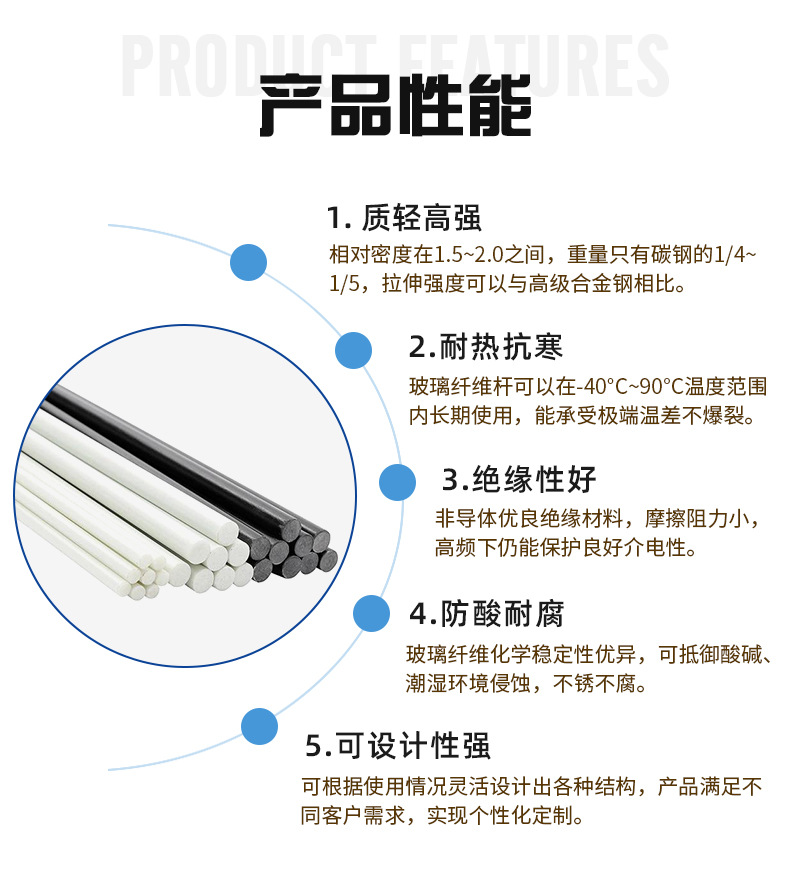 PRODUCT FEATURES

产品性能

1. 质轻高强

相对密度在1.5~2.0之间，重量只有碳钢的1/4~1/5，拉伸强度可以与高级合金钢相比。

2.耐热抗寒

玻璃纤维杆可以在-40°C~90°C温度范围内长期使用，能承受极端温差不爆裂。

3.绝缘性好

非导体优良绝缘材料，摩擦阻力小，高频下仍能保护良好介电性。

4.防酸耐腐

玻璃纤维化学稳定性优异，可抵御酸碱、潮湿环境侵蚀，不锈不腐。

5.可设计性强

可根据使用情况灵活设计出各种结构，产品满足不同客户需求，实现个性化定制。