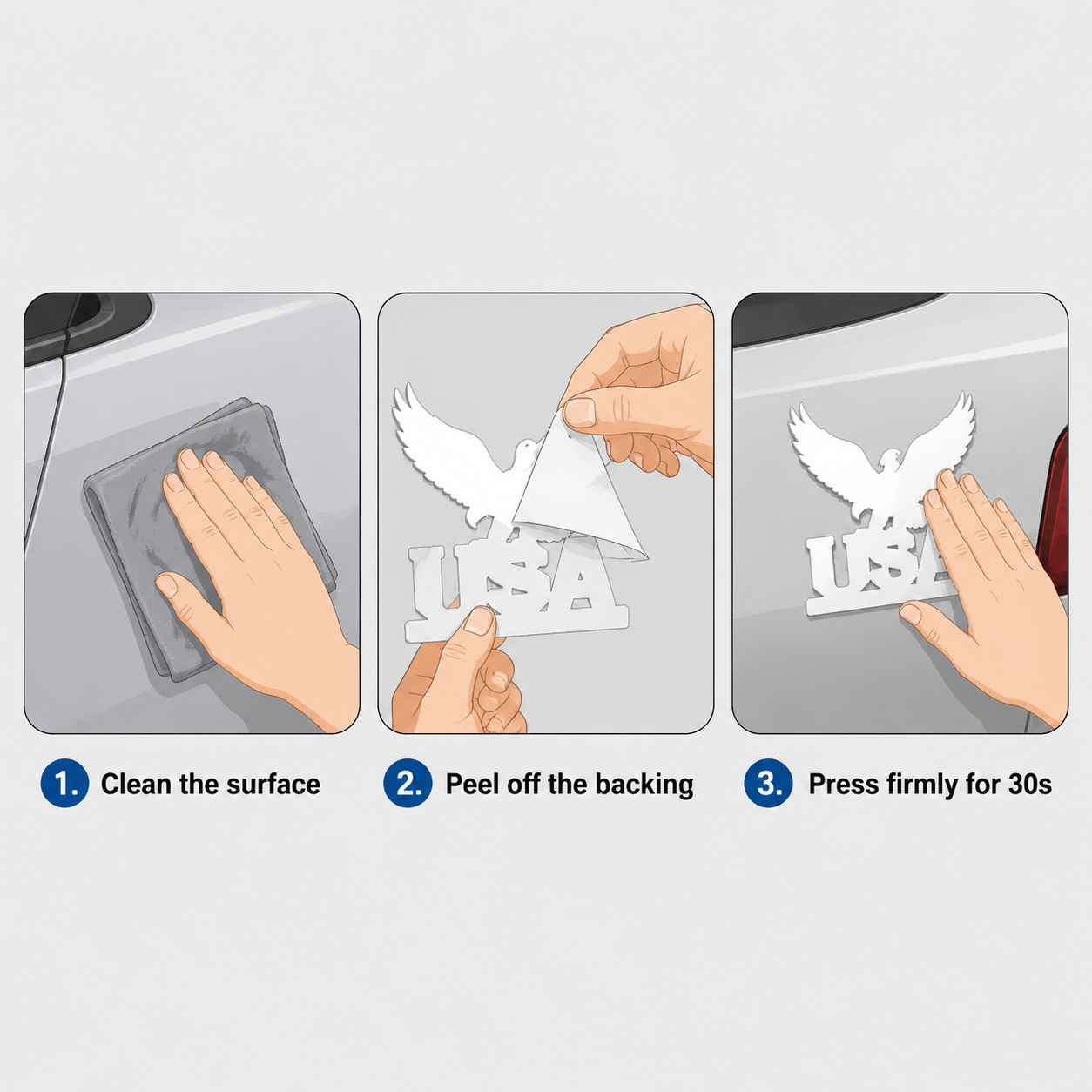 USA

USA

1. Clean the surface

2. Peel off the backing

3. Press firmly for 30s