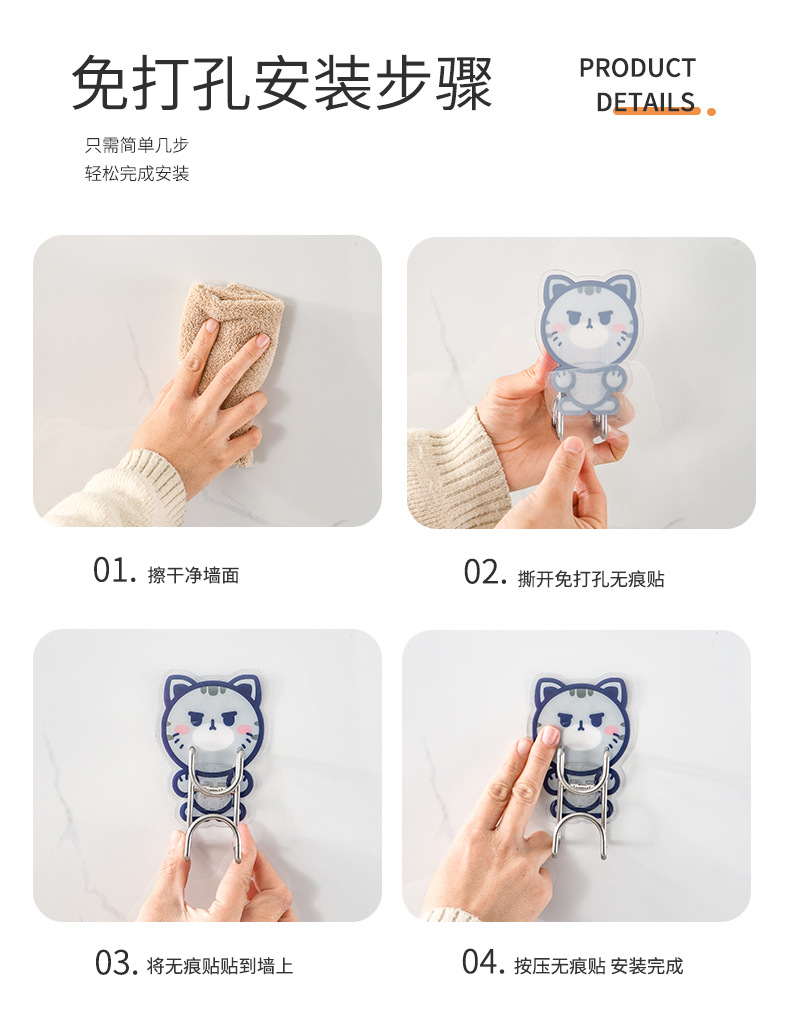 免打孔安装步骤

PRODUCT DETAILS

只需简单几步
轻松完成安装

01. 擦干净墙面

02. 撕开免打孔无痕贴

03. 将无痕贴贴到墙上

04. 按压无痕贴 安装完成