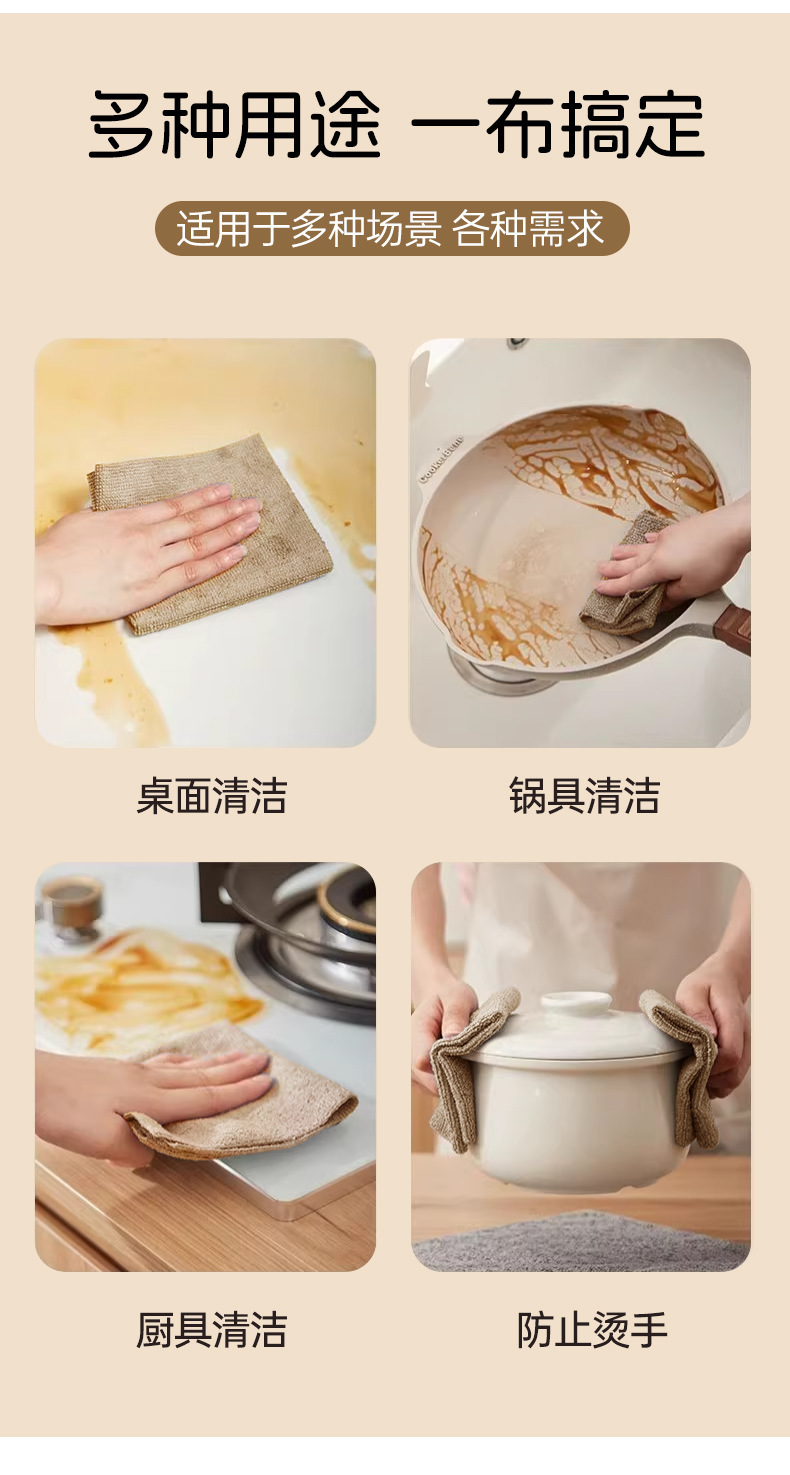 多种用途 一布搞定

适用于多种场景 各种需求

桌面清洁

锅具清洁

厨具清洁

防止烫手