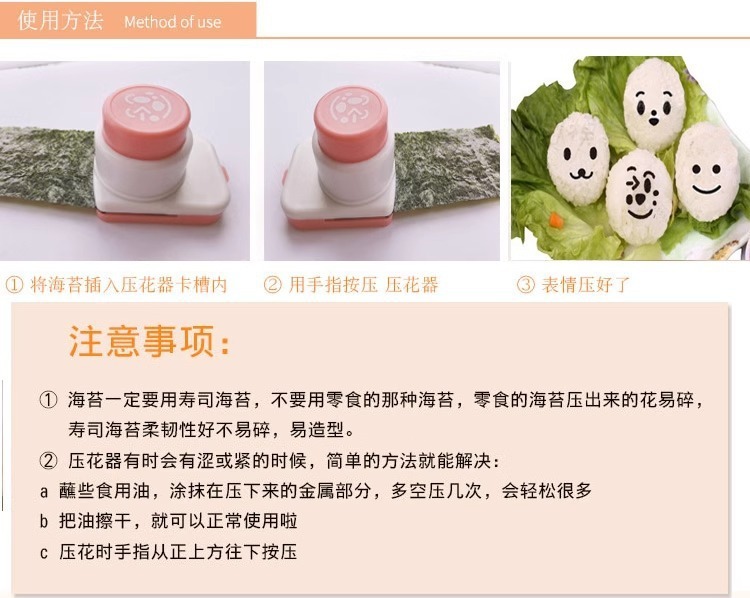 使用方法 Method of use

① 将海苔插入压花器卡槽内

② 用手指按压 压花器

③ 表情压好了

注意事项：

① 海苔一定要用寿司海苔，不要用零食的那种海苔，零食的海苔压出来的花易碎，寿司海苔柔韧性好不易碎，易造型。

② 压花器有时会有涩或紧的时候，简单的方法就能解决：

a 蘸些食用油，涂抹在压下来的金属部分，多空压几次，会轻松很多

b 把油擦干，就可以正常使用啦

c 压花时手指从正上方往下按压