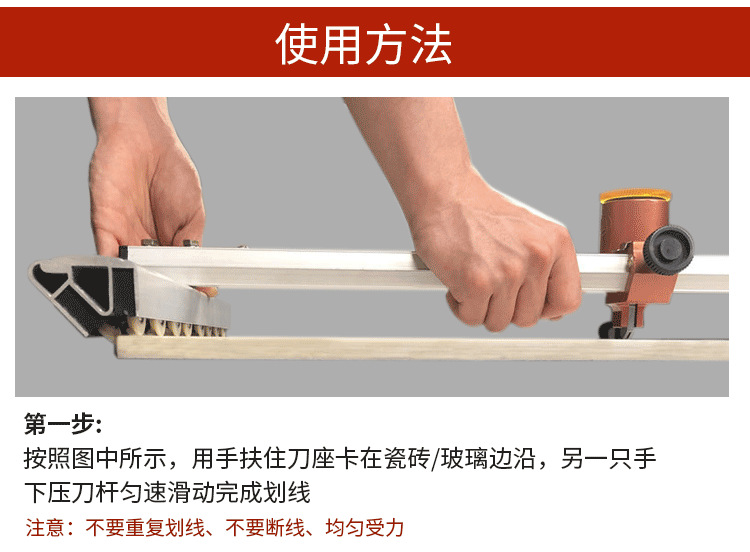 使用方法

第一步:

按照图中所示，用手扶住刀座卡在瓷砖/玻璃边沿，另一只手下压刀杆匀速滑动完成划线

注意：不要重复划线、不要断线、均匀受力