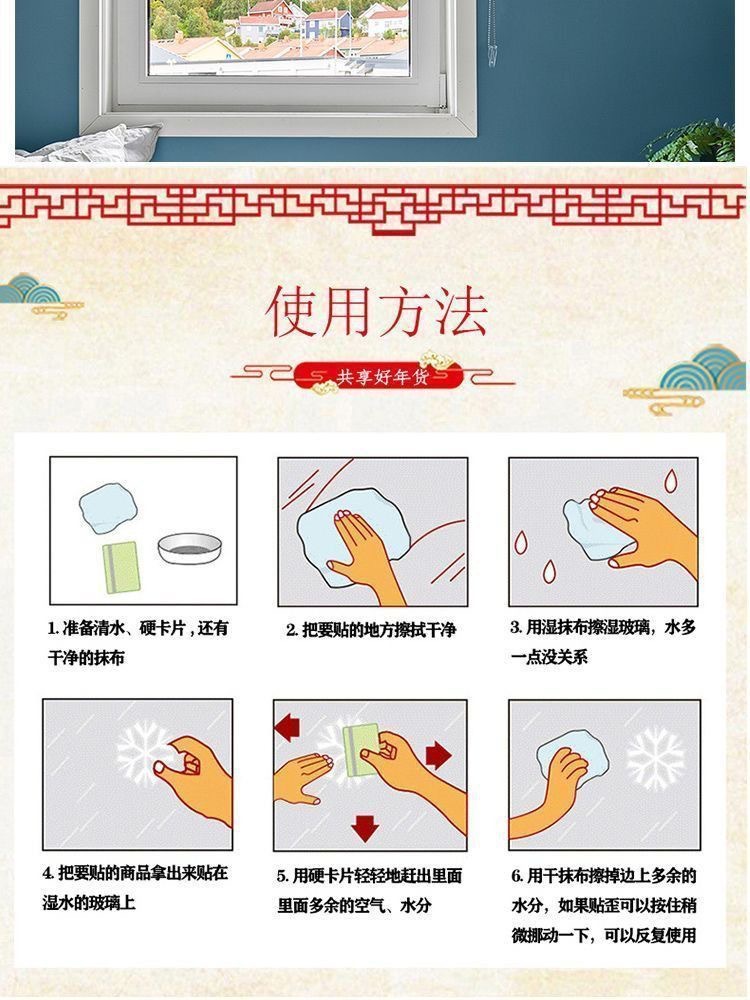 使用方法

共享好年货

1. 准备清水、硬卡片，还有干净的抹布

2. 把要贴的地方擦拭干净

3. 用湿抹布擦湿玻璃，水多一点没关系

4. 把要贴的商品拿出来贴在湿水的玻璃上

5. 用硬卡片轻轻地赶出里面里面多余的空气、水分

6. 用干抹布擦掉边上多余的水分，如果贴歪可以按住稍微挪动一下，可以反复使用