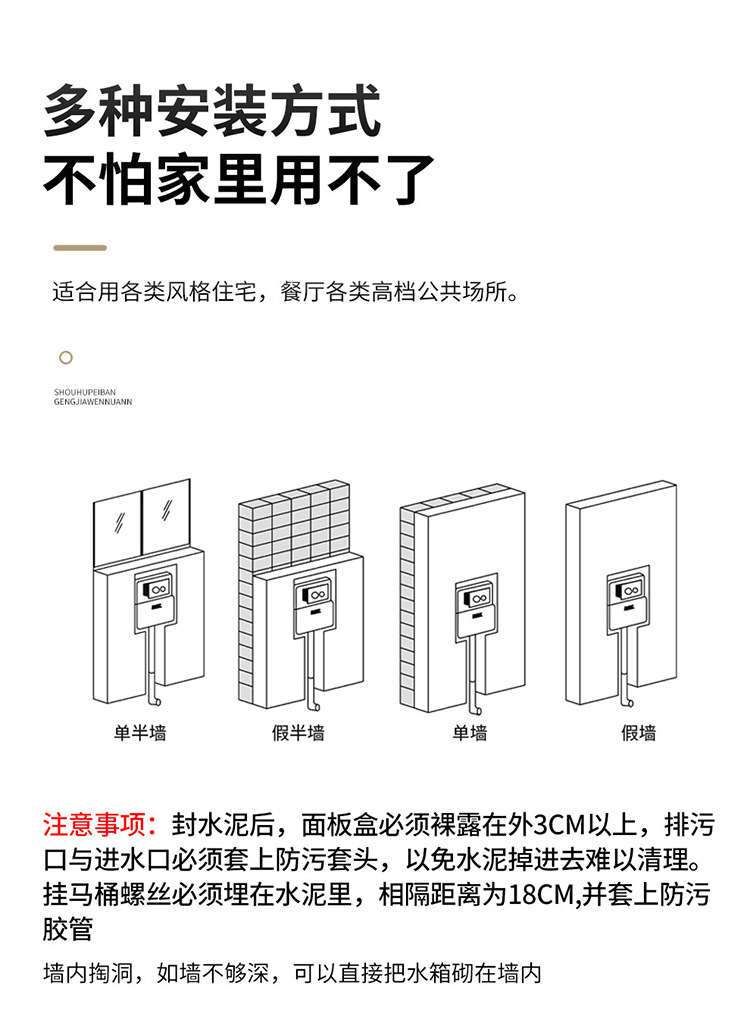 多种安装方式
不怕家里用不了

适合用各类风格住宅，餐厅各类高档公共场所。

SHOUHUPEIBAN
GENGJIAWENNUANN

单半墙

假半墙

单墙

假墙

注意事项：封水泥后，面板盒必须裸露在外3CM以上，排污口与进水口必须套上防污套头，以免水泥掉进去难以清理。挂马桶螺丝必须埋在水泥里，相隔距离为18CM,并套上防污胶管

墙内掏洞，如墙不够深，可以直接把水箱砌在墙内