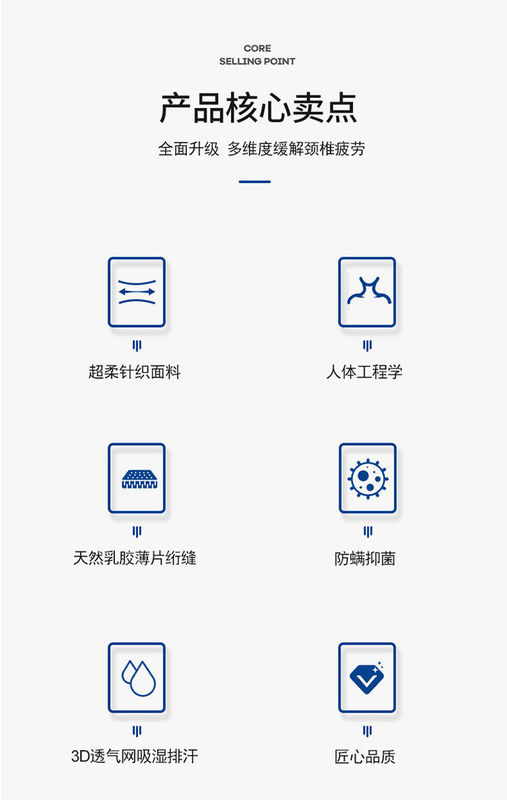 CORE
SELLING POINT

产品核心卖点

全面升级 多维度缓解颈椎疲劳

超柔针织面料

人体工程学

天然乳胶薄片绗缝

防螨抑菌

3D透气网吸湿排汗

匠心品质