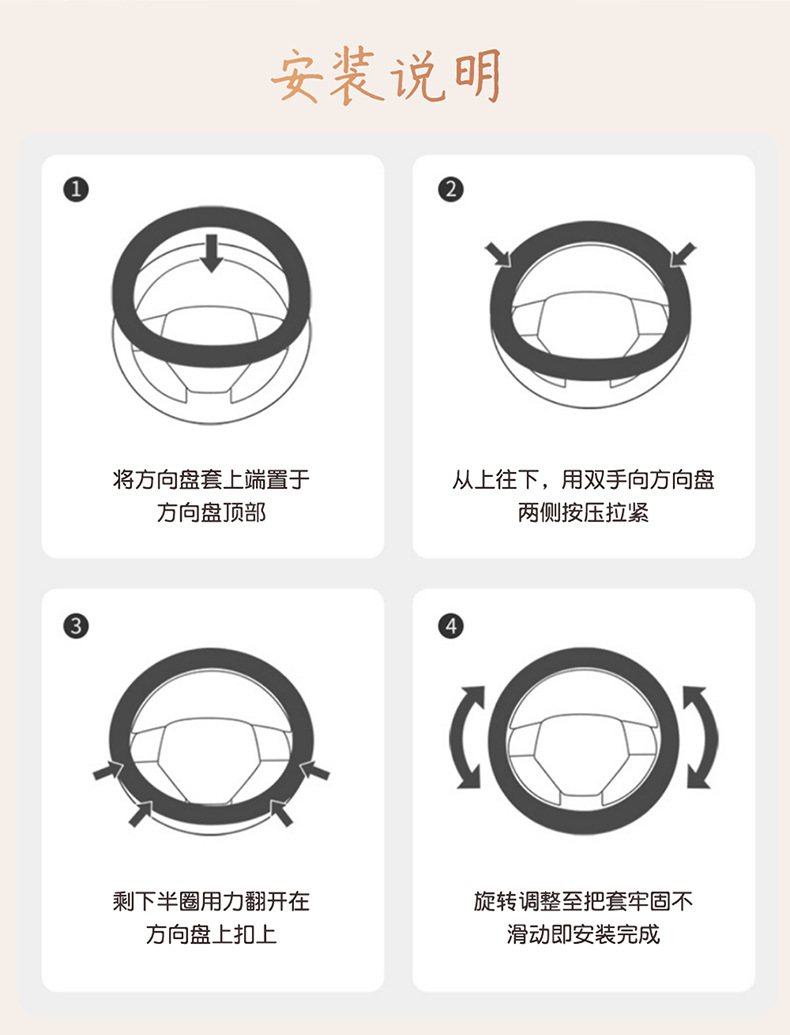 安装说明

❶

将方向盘套上端置于方向盘顶部

❷

从上往下，用双手向方向盘两侧按压拉紧

❸

剩下半圈用力翻开在方向盘上扣上

❹

旋转调整至把套牢固不滑动即安装完成