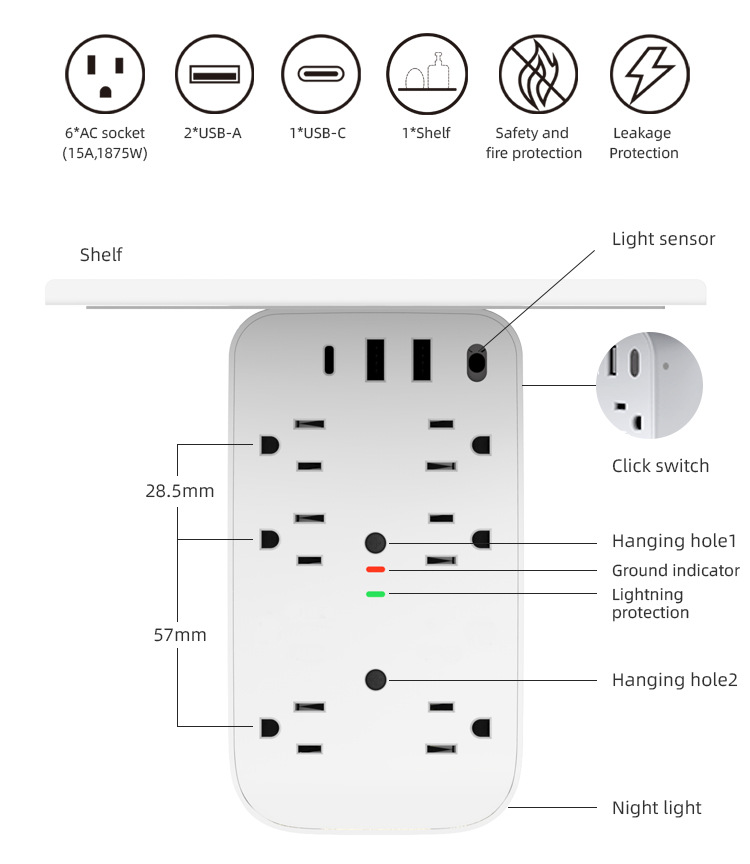 6*AC socket
(15A,1875W)

2*USB-A

1*USB-C

1*Shelf

Safety and
fire protection

Leakage
Protection

Shelf

Light sensor

Click switch

28.5mm

57mm

Hanging hole1

Ground indicator

Lightning
protection

Hanging hole2

Night light