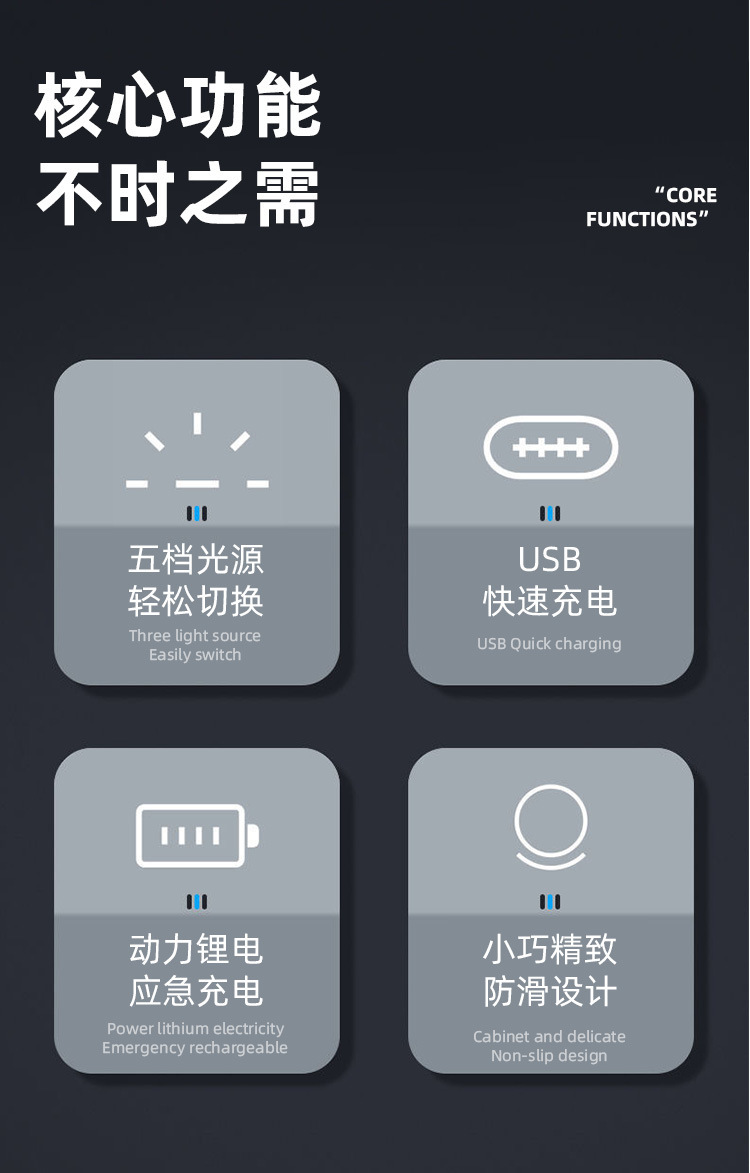 核心功能
不时之需

"CORE
FUNCTIONS"

五档光源
轻松切换
Three light source
Easily switch

USB
快速充电
USB Quick charging

动力锂电
应急充电
Power lithium electricity
Emergency rechargeable

小巧精致
防滑设计
Cabinet and delicate
Non-slip design