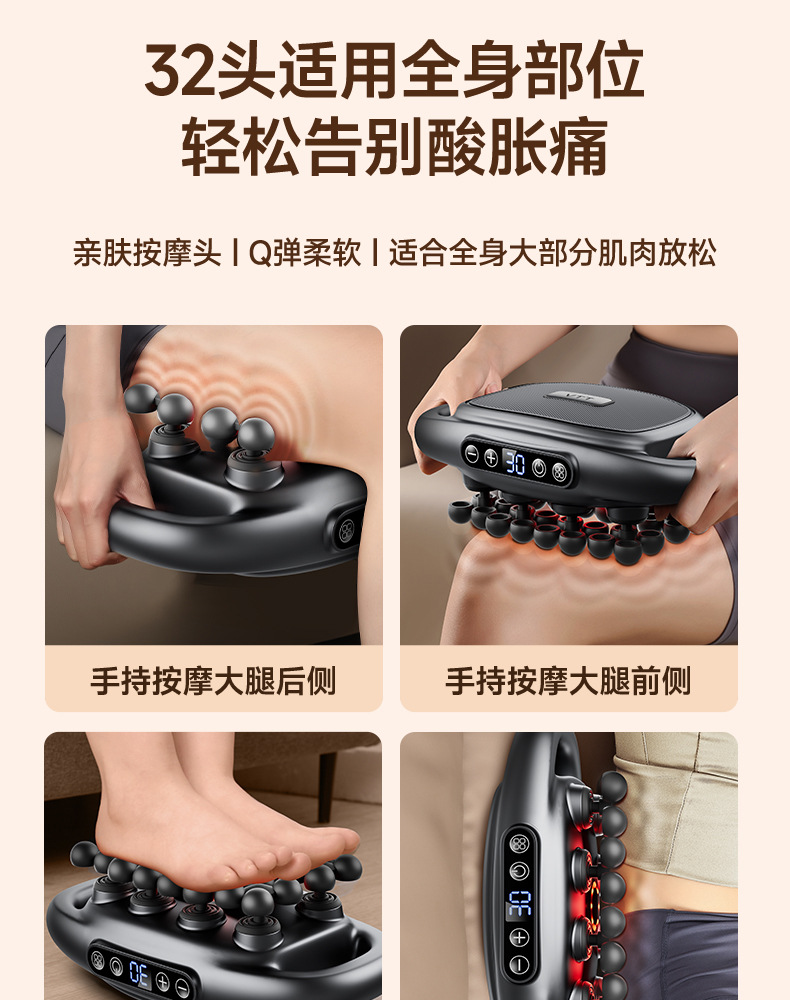 32头适用全身部位
轻松告别酸胀痛

亲肤按摩头 | Q弹柔软 | 适合全身大部分肌肉放松

30

手持按摩大腿后侧

手持按摩大腿前侧

30

30