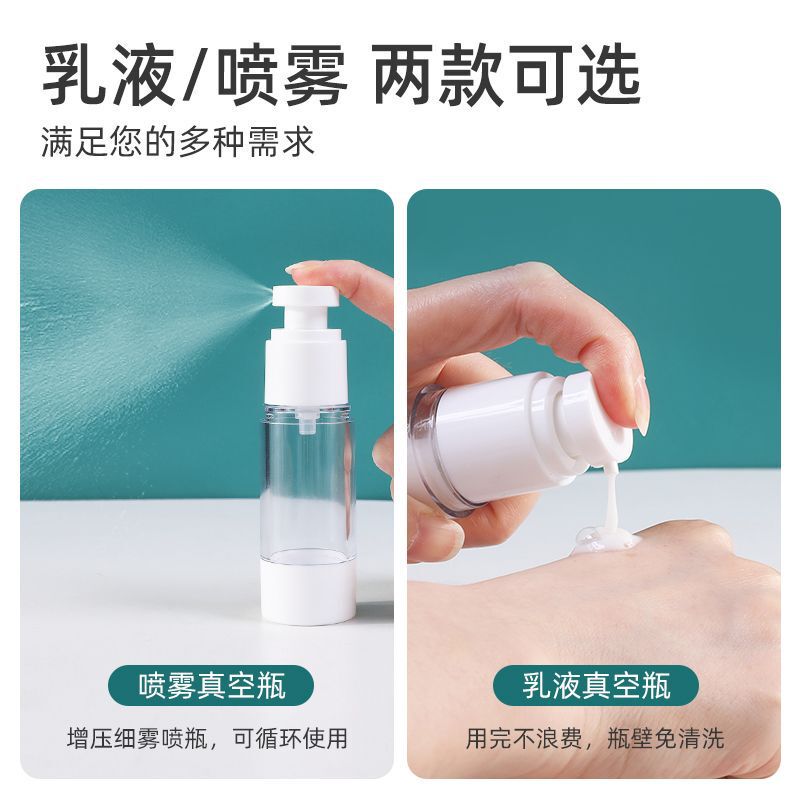 乳液/喷雾 两款可选
满足您的多种需求

喷雾真空瓶
增压细雾喷瓶，可循环使用

乳液真空瓶
用完不浪费，瓶壁免清洗