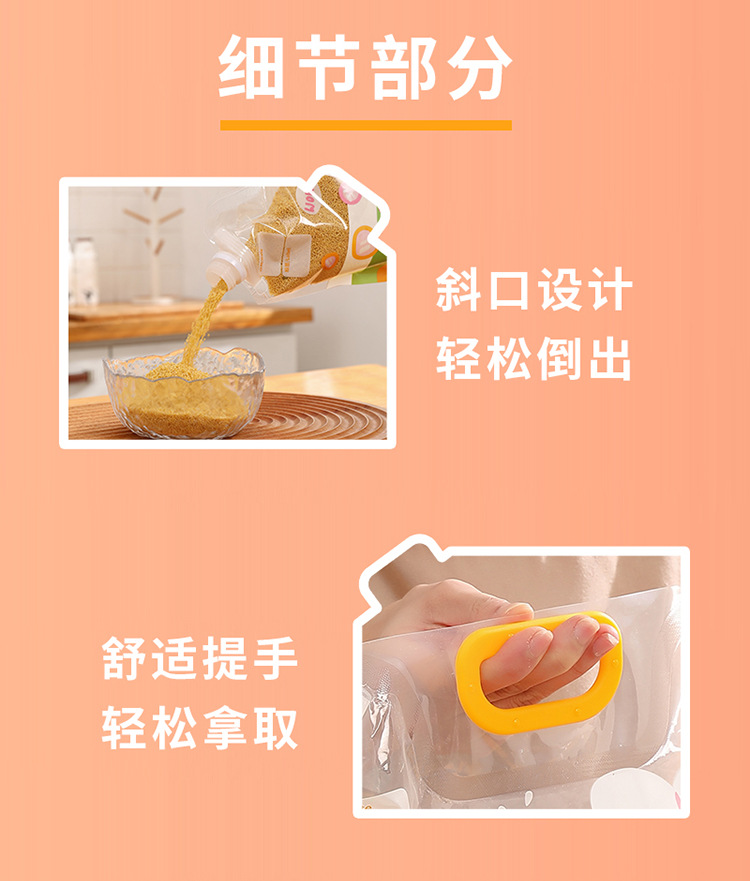 细节部分

斜口设计
轻松倒出

舒适提手
轻松拿取