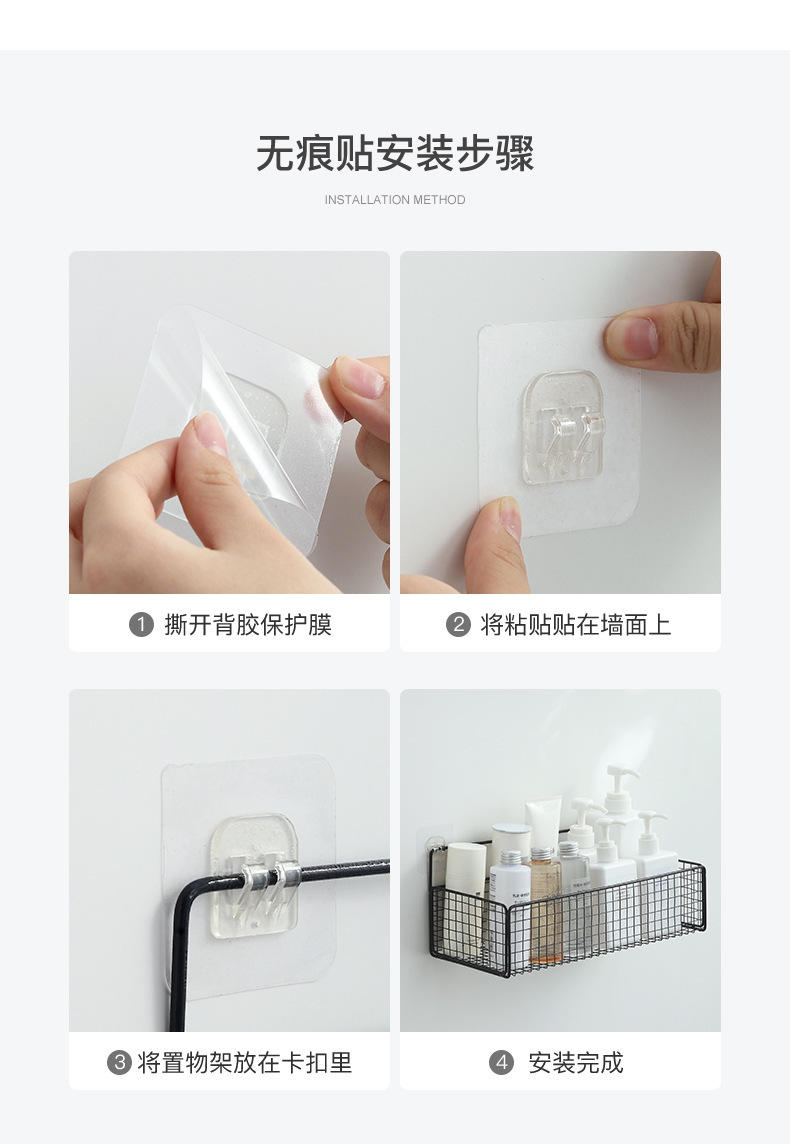 无痕贴安装步骤

INSTALLATION METHOD

1 撕开背胶保护膜

2 将粘贴贴在墙面上

3 将置物架放在卡扣里

4 安装完成