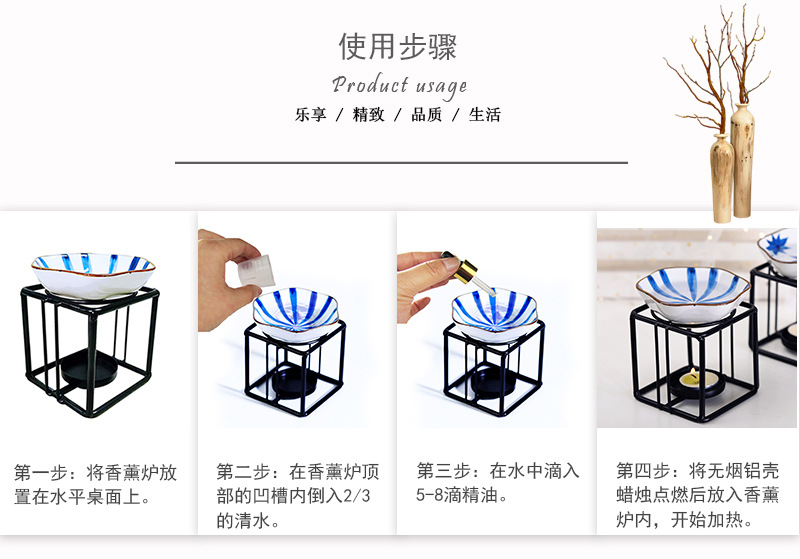 使用步骤

Product usage

乐享 / 精致 / 品质 / 生活

第一步：将香薰炉放置在水平桌面上。

第二步：在香薰炉顶部的凹槽内倒入2/3的清水。

第三步：在水中滴入5-8滴精油。

第四步：将无烟铝壳蜡烛点燃后放入香薰炉内，开始加热。