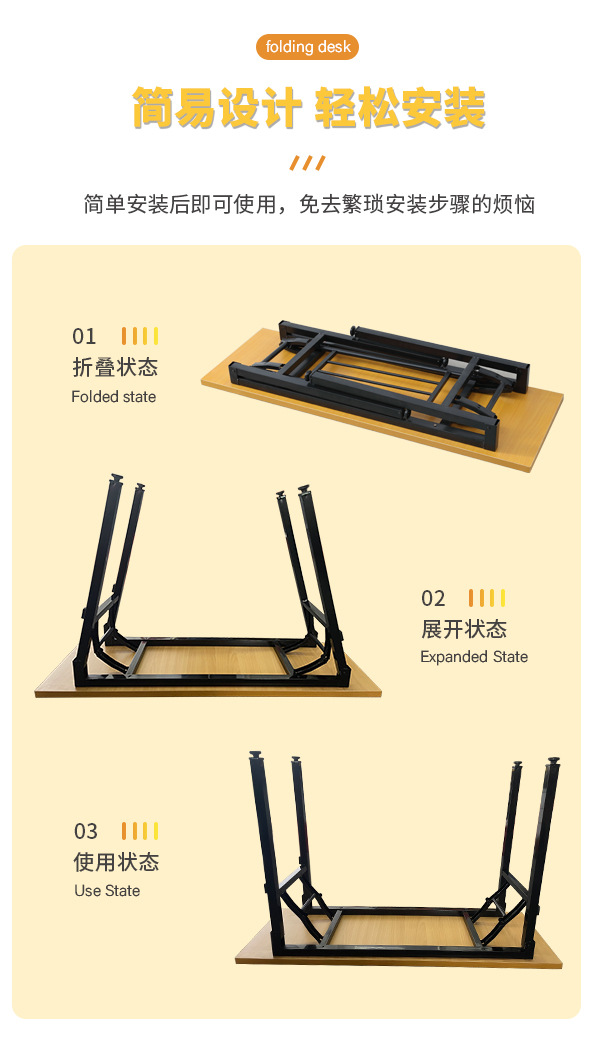 folding desk

简易设计 轻松安装

简单安装后即可使用，免去繁琐安装步骤的烦恼

01
折叠状态
Folded state

02
展开状态
Expanded State

03
使用状态
Use State