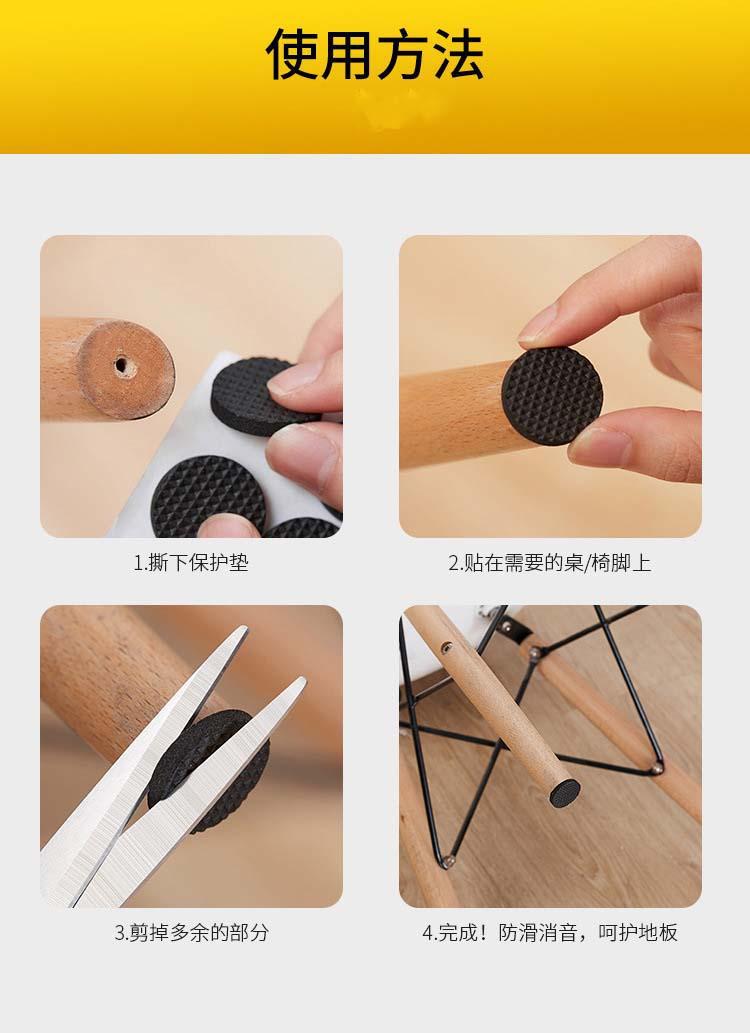 使用方法

1.撕下保护垫

2.贴在需要的桌/椅脚上

3.剪掉多余的部分

4.完成！防滑消音，呵护地板