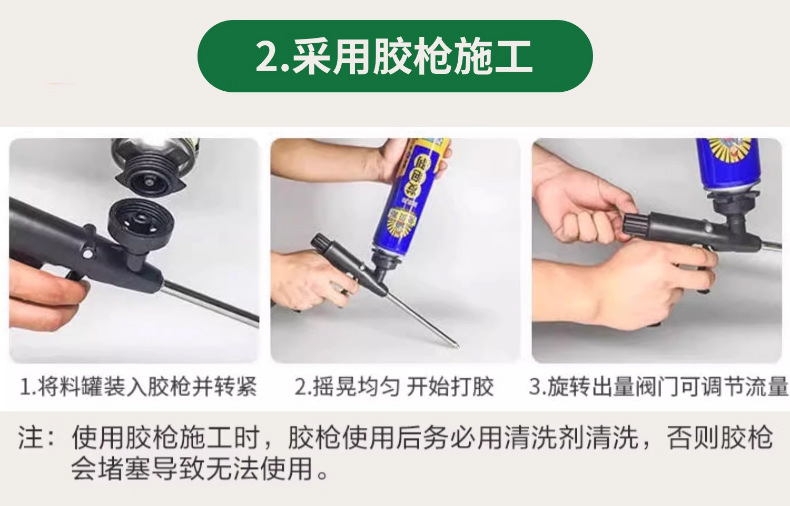 2.采用胶枪施工

1.将料罐装入胶枪并转紧

2.摇晃均匀 开始打胶

3.旋转出量阀门可调节流量

注：使用胶枪施工时，胶枪使用后务必用清洗剂清洗，否则胶枪会堵塞导致无法使用。