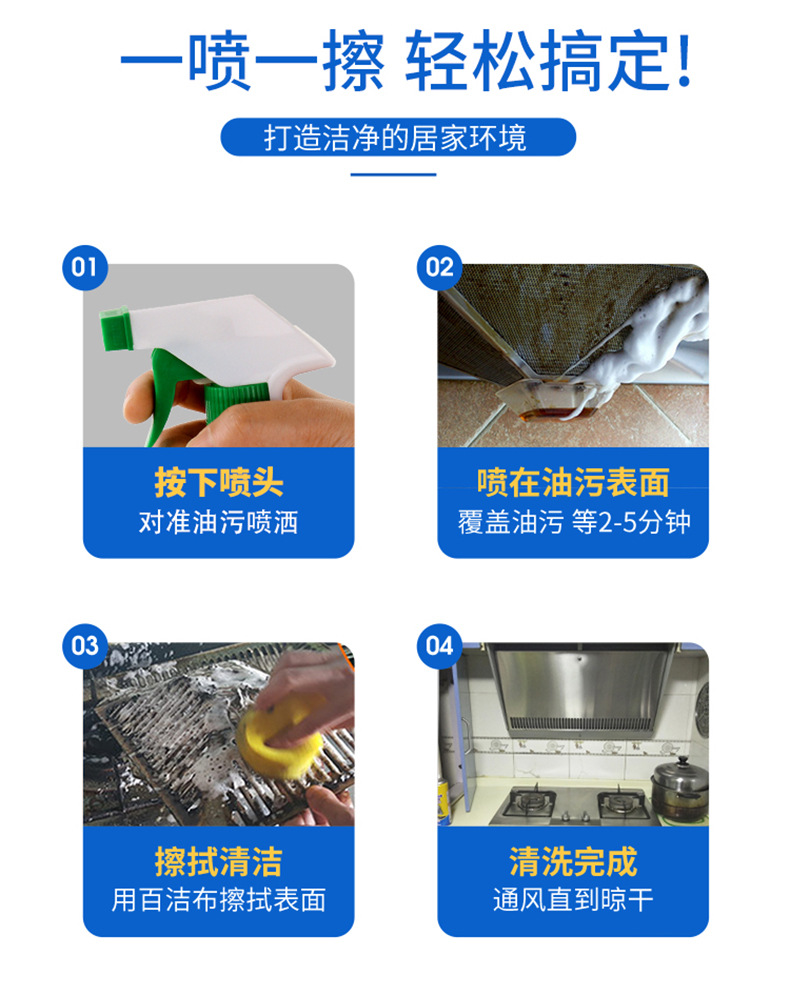 一喷一擦 轻松搞定!

打造洁净的居家环境

01
按下喷头
对准油污喷洒

02
喷在油污表面
覆盖油污 等2-5分钟

03
擦拭清洁
用百洁布擦拭表面

04
清洗完成
通风直到晾干