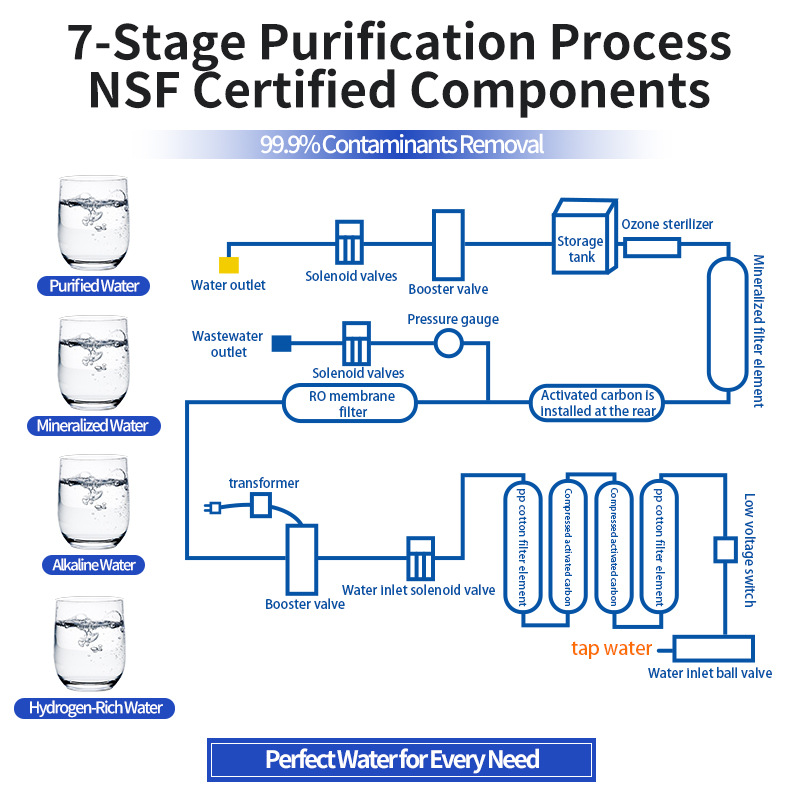 7-Stage Purification Process
NSF Certified Components

99.9% Contaminants Removal

Purified Water

Mineralized Water

Alkaline Water

Hydrogen-Rich Water

Water outlet
Solenoid valves
Booster valve
Storage tank
Ozone sterilizer
Mineralized filter element
Wastewater outlet
Solenoid valves
Pressure gauge
RO membrane filter
Activated carbon is installed at the rear
transformer
Booster valve
Water inlet solenoid valve
pp cotton filter element
Compressed activated carbon
Compressed activated carbon
pp cotton filter element
Low voltage switch
tap water
Water inlet ball valve

Perfect Water for Every Need