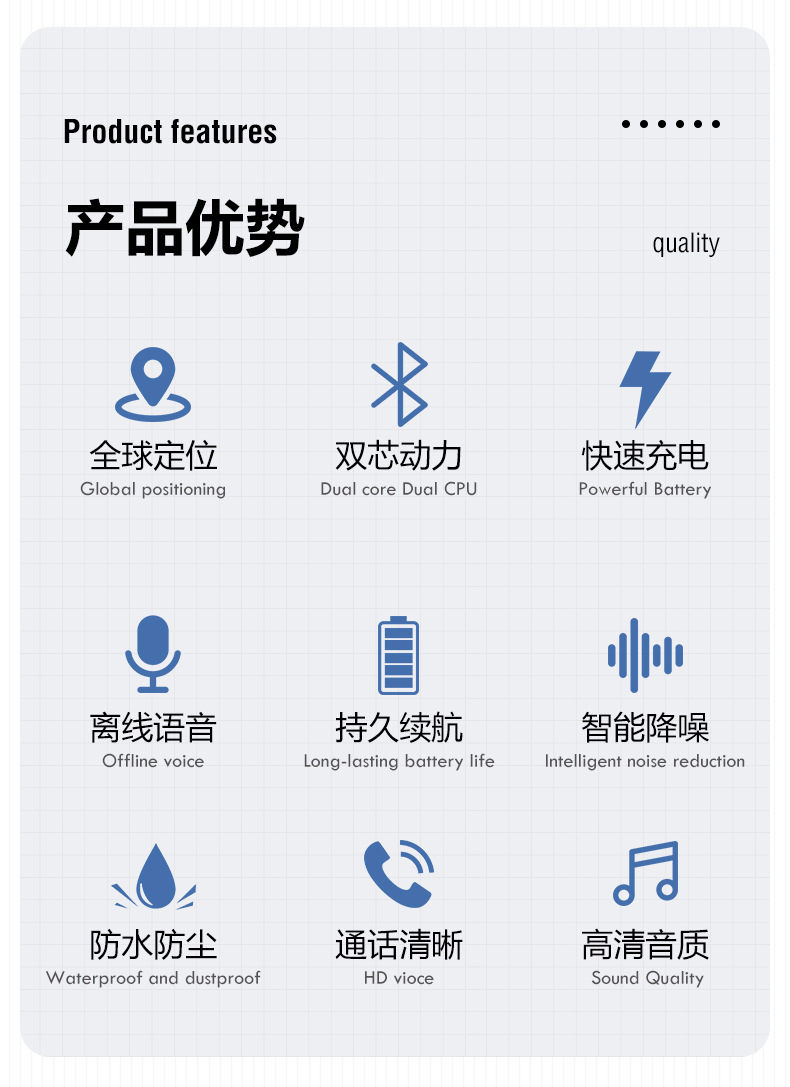 Product features

产品优势

quality

全球定位
Global positioning

双芯动力
Dual core Dual CPU

快速充电
Powerful Battery

离线语音
Offline voice

持久续航
Long-lasting battery life

智能降噪
Intelligent noise reduction

防水防尘
Waterproof and dustproof

通话清晰
HD vioce

高清音质
Sound Quality