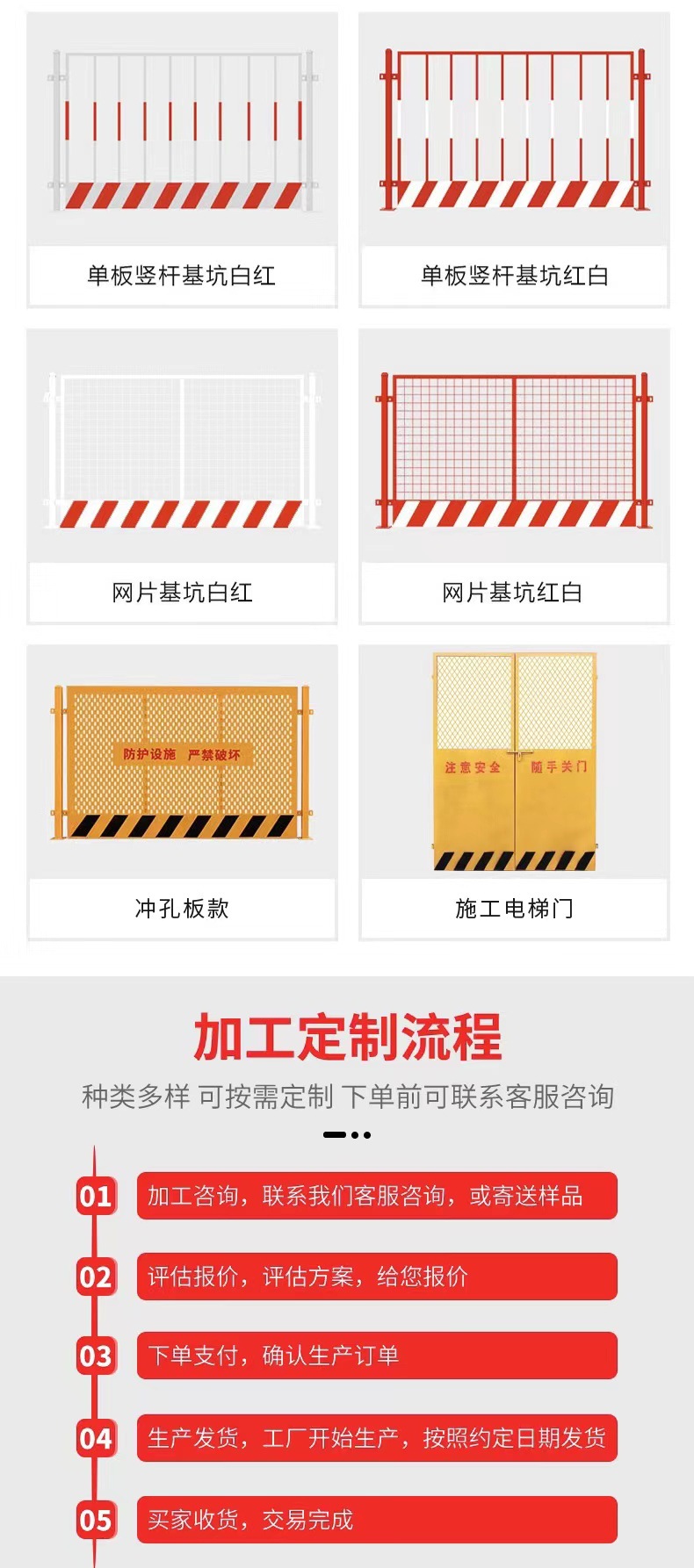 单板竖杆基坑白红

单板竖杆基坑红白

网片基坑白红

网片基坑红白

防护设施 严禁破坏

冲孔板款

注意安全 随手关门

施工电梯门

加工定制流程

种类多样 可按需定制 下单前可联系客服咨询

01 加工咨询，联系我们客服咨询，或寄送样品

02 评估报价，评估方案，给您报价

03 下单支付，确认生产订单

04 生产发货，工厂开始生产，按照约定日期发货

05 买家收货，交易完成