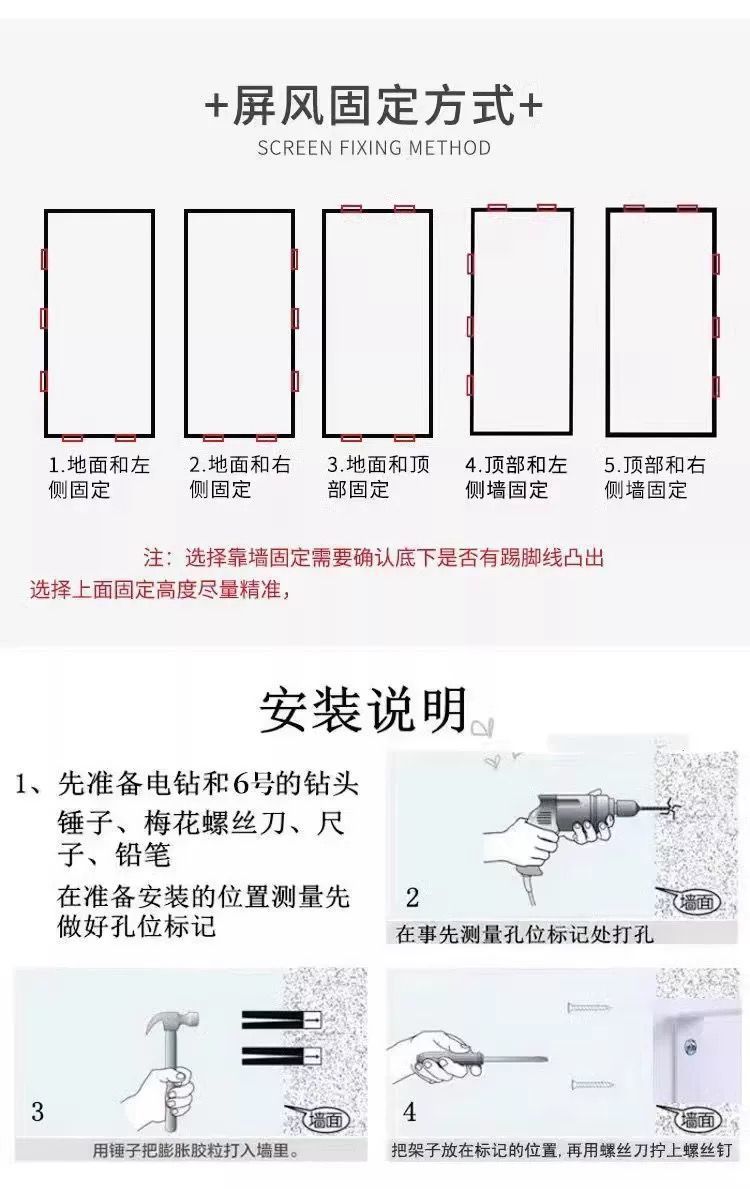 +屏风固定方式+
SCREEN FIXING METHOD

1.地面和左侧固定

2.地面和右侧固定

3.地面和顶部固定

4.顶部和左侧墙固定

5.顶部和右侧墙固定

注：选择靠墙固定需要确认底下是否有踢脚线凸出
选择上面固定高度尽量精准，

安装说明

1、先准备电钻和6号的钻头锤子、梅花螺丝刀、尺子、铅笔
在准备安装的位置测量先做好孔位标记

2
墙面
在事先测量孔位标记处打孔

3
墙面
用锤子把膨胀胶粒打入墙里。

4
墙面
把架子放在标记的位置，再用螺丝刀拧上螺丝钉