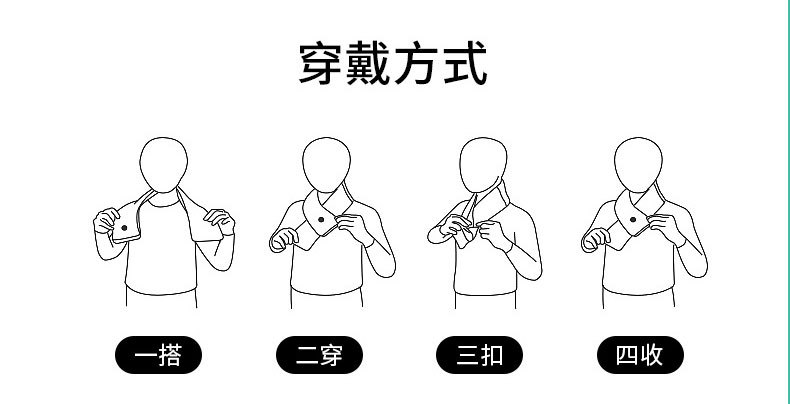 穿戴方式

一搭

二穿

三扣

四收