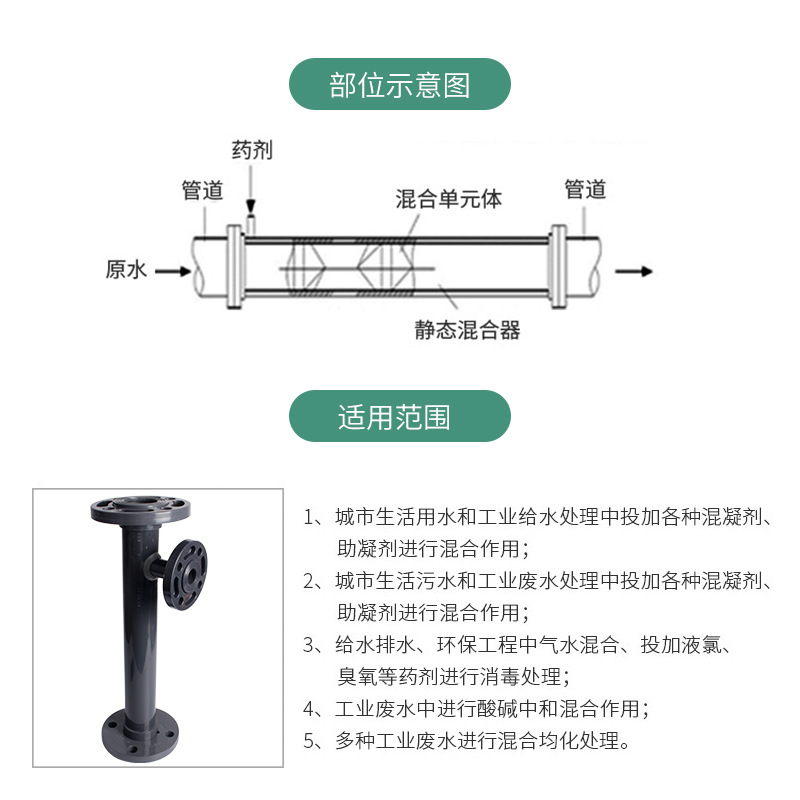 部位示意图

药剂
管道
混合单元体
管道
原水
静态混合器

适用范围

1、城市生活用水和工业给水处理中投加各种混凝剂、助凝剂进行混合作用；
2、城市生活污水和工业废水处理中投加各种混凝剂、助凝剂进行混合作用；
3、给水排水、环保工程中气水混合、投加液氯、臭氧等药剂进行消毒处理；
4、工业废水中进行酸碱中和混合作用；
5、多种工业废水进行混合均化处理。